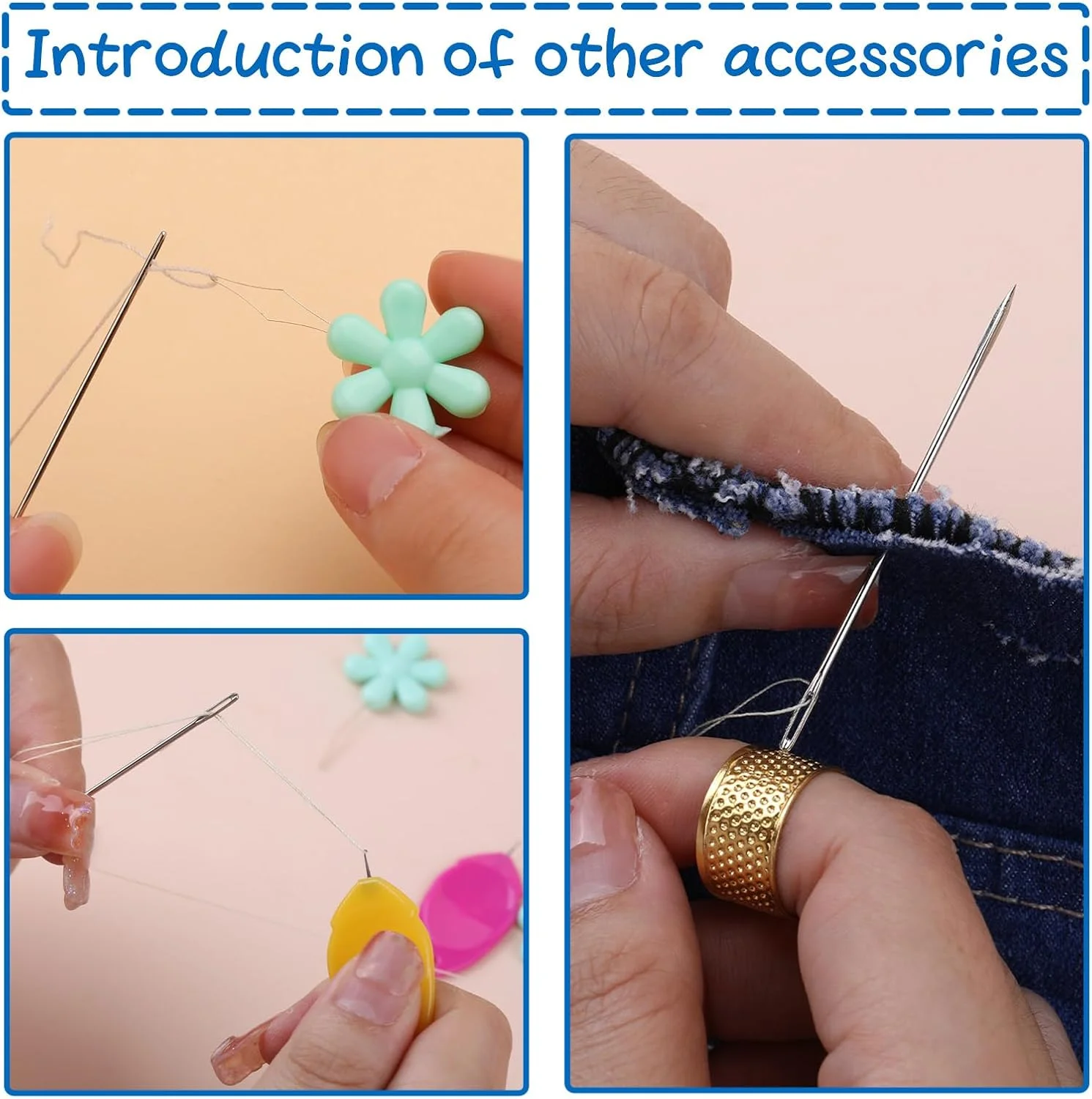 Introduction of other accessories