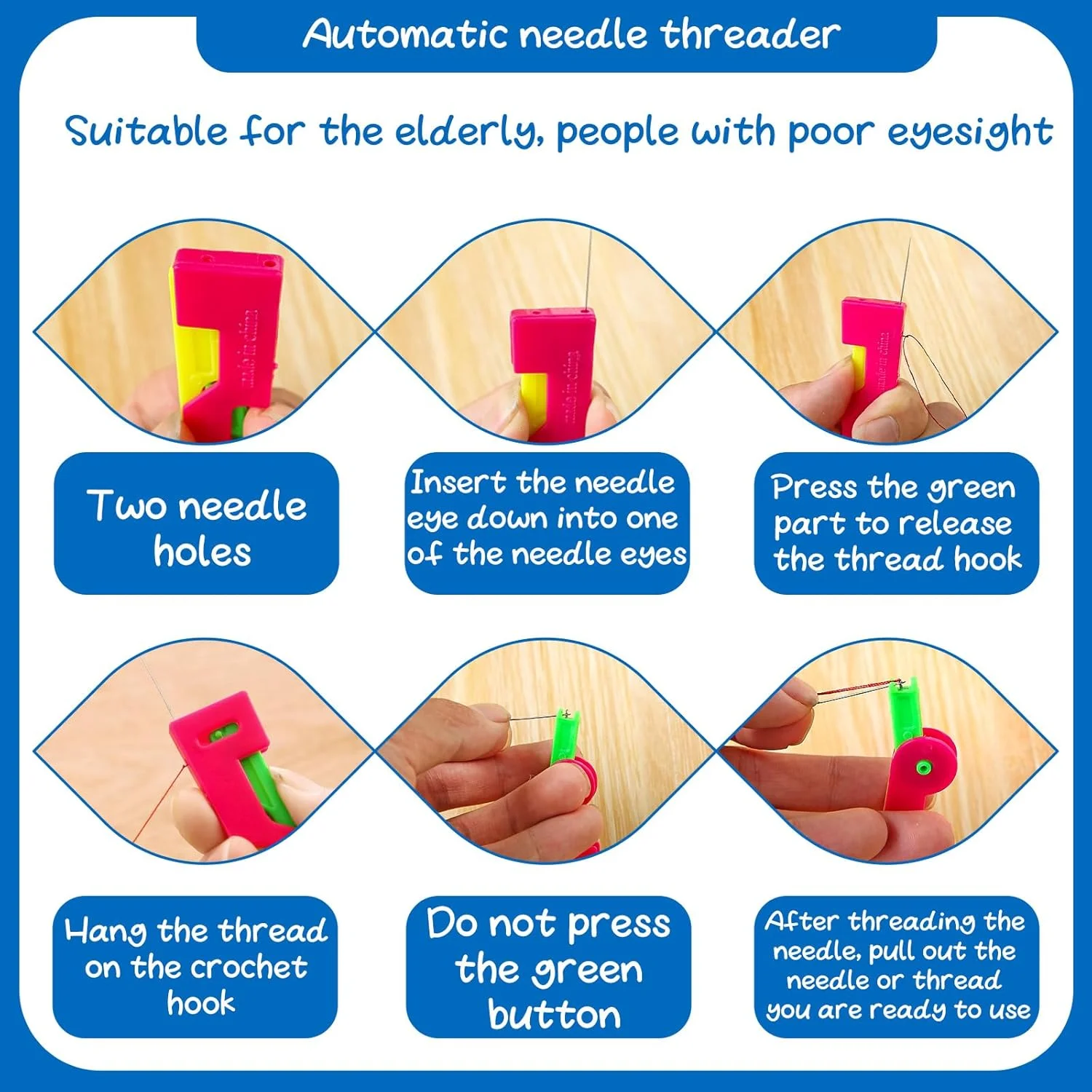 Automatic needle threader

Suitable for the elderly, people with poor eyesight

made in china

made in china

made in china

Two needle holes

Insert the needle eye down into one of the needle eyes

Press the green part to release the thread hook

Hang the thread on the crochet hook

Do not press the green button

After threading the needle, pull out the needle or thread you are ready to use