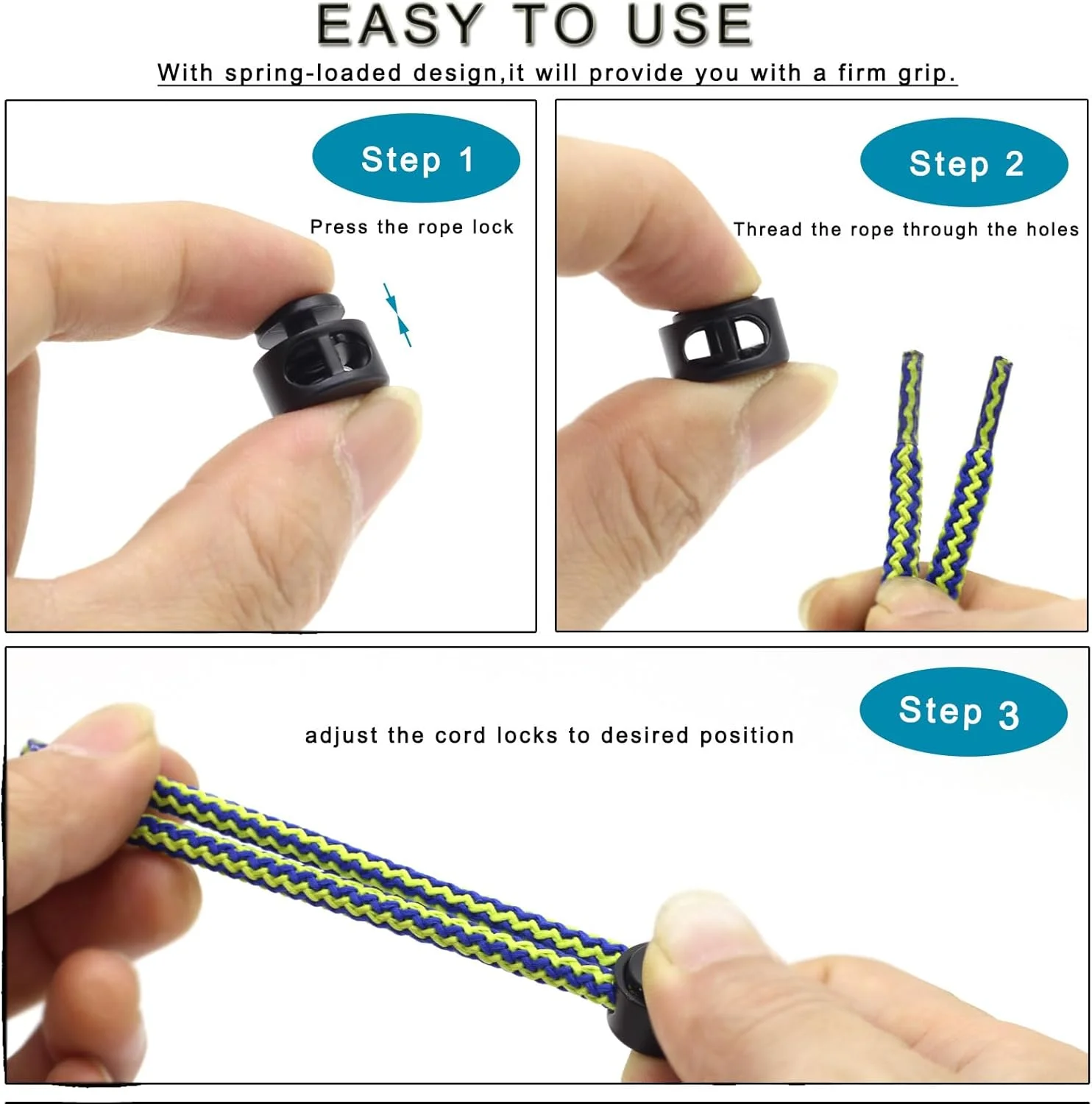 EASY TO USE

With spring-loaded design,it will provide you with a firm grip.

Step 1

Press the rope lock

Step 2

Thread the rope through the holes

Step 3

adjust the cord locks to desired position