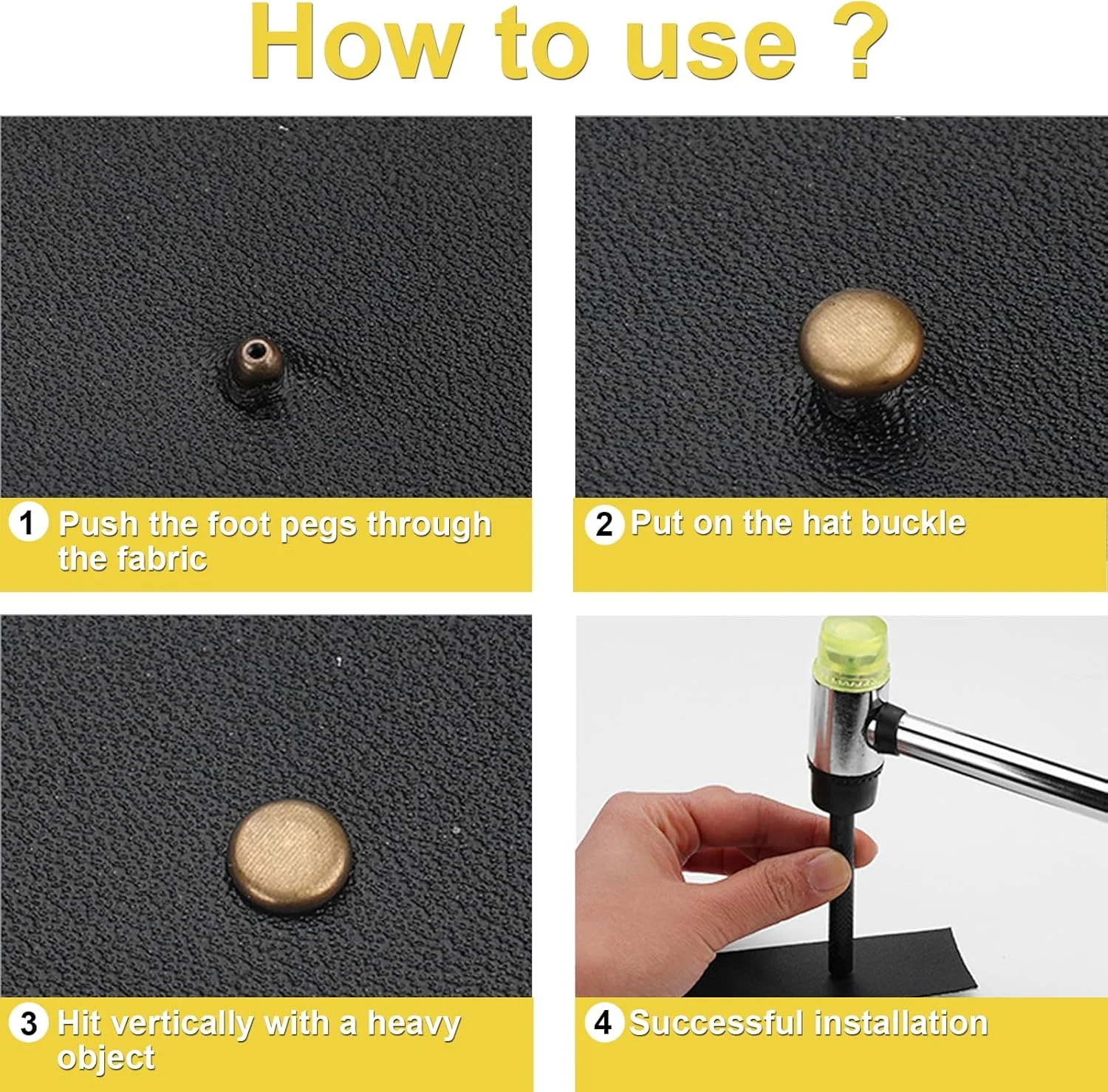 How to use ?

1 Push the foot pegs through the fabric

2 Put on the hat buckle

3 Hit vertically with a heavy object

4 Successful installation