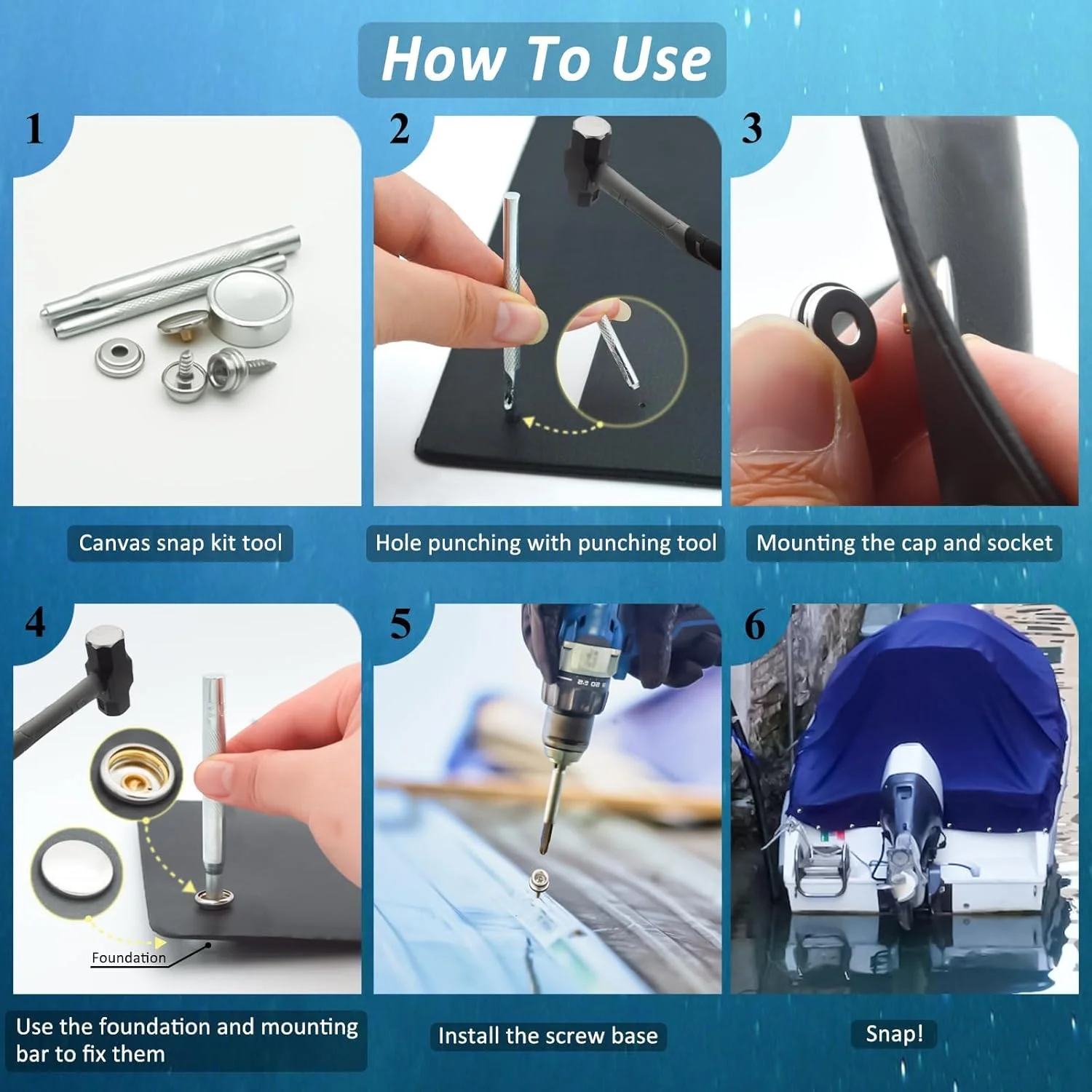 How To Use

1

Canvas snap kit tool

2

Hole punching with punching tool

3

Mounting the cap and socket

4

Foundation

Use the foundation and mounting bar to fix them

5

Install the screw base

6

Snap!