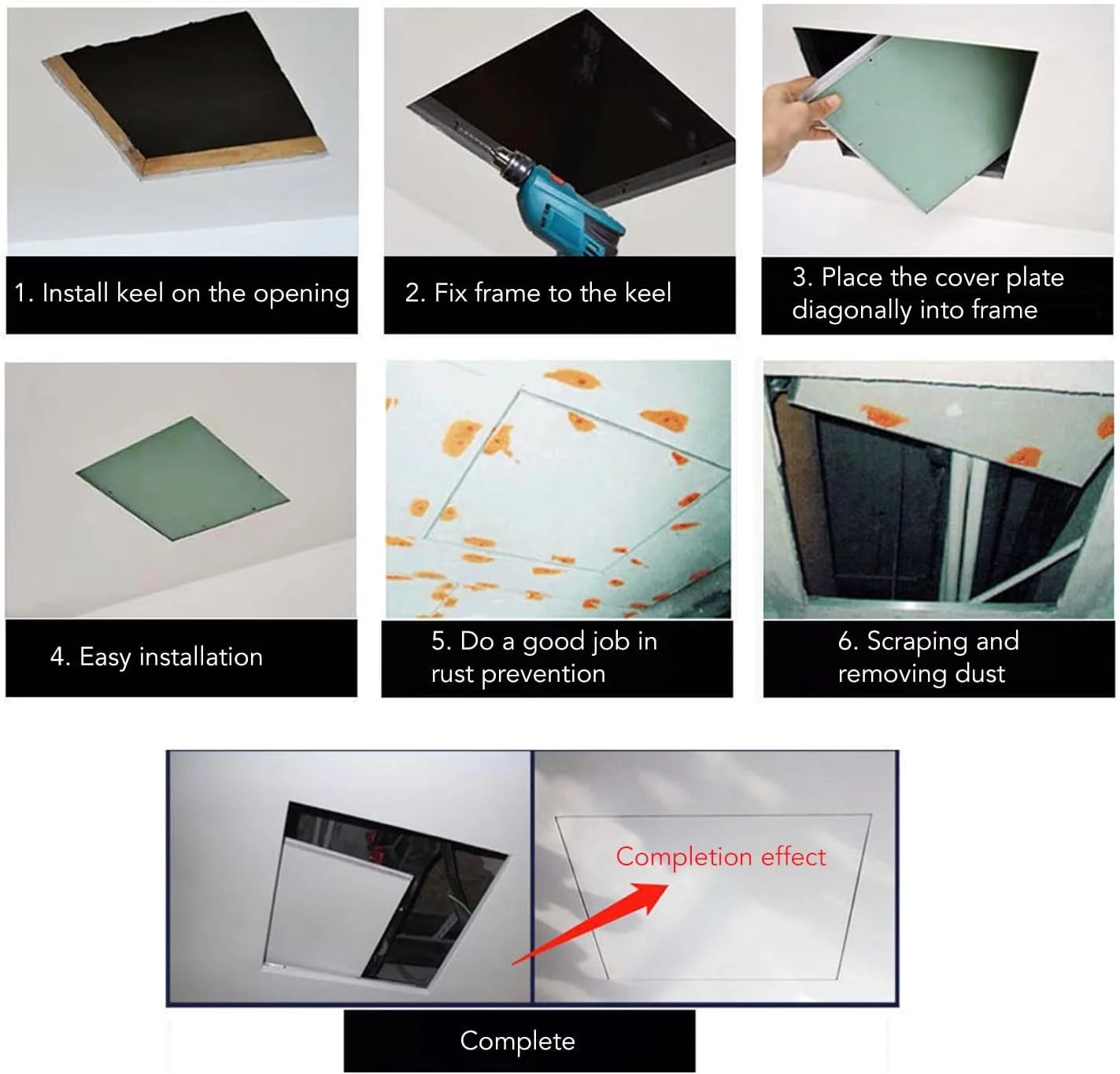 1. Install keel on the opening

2. Fix frame to the keel

3. Place the cover plate diagonally into frame

4. Easy installation

5. Do a good job in rust prevention

6. Scraping and removing dust

Completion effect

Complete