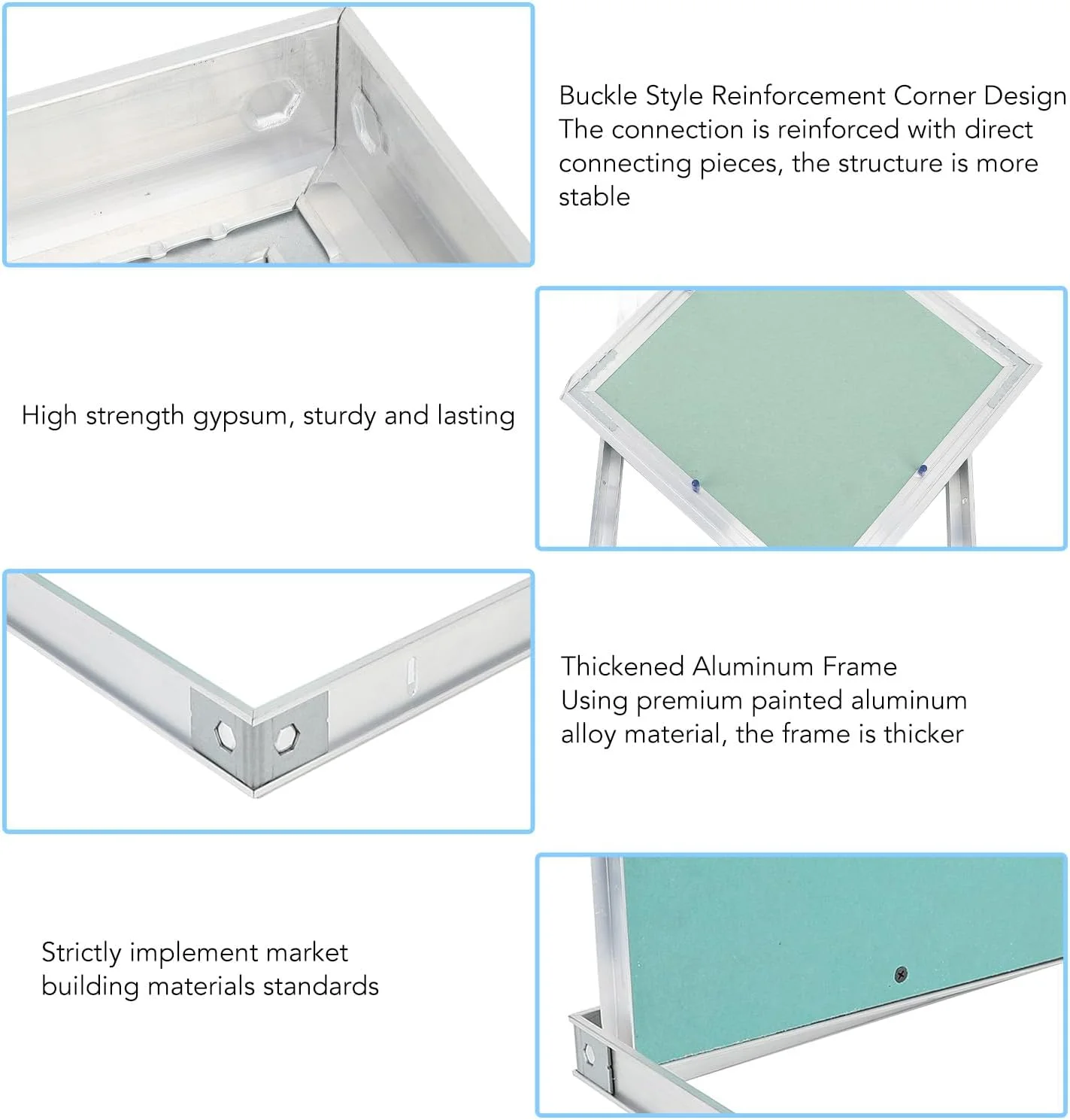 Buckle Style Reinforcement Corner Design
The connection is reinforced with direct connecting pieces, the structure is more stable

High strength gypsum, sturdy and lasting

Thickened Aluminum Frame
Using premium painted aluminum alloy material, the frame is thicker

Strictly implement market building materials standards