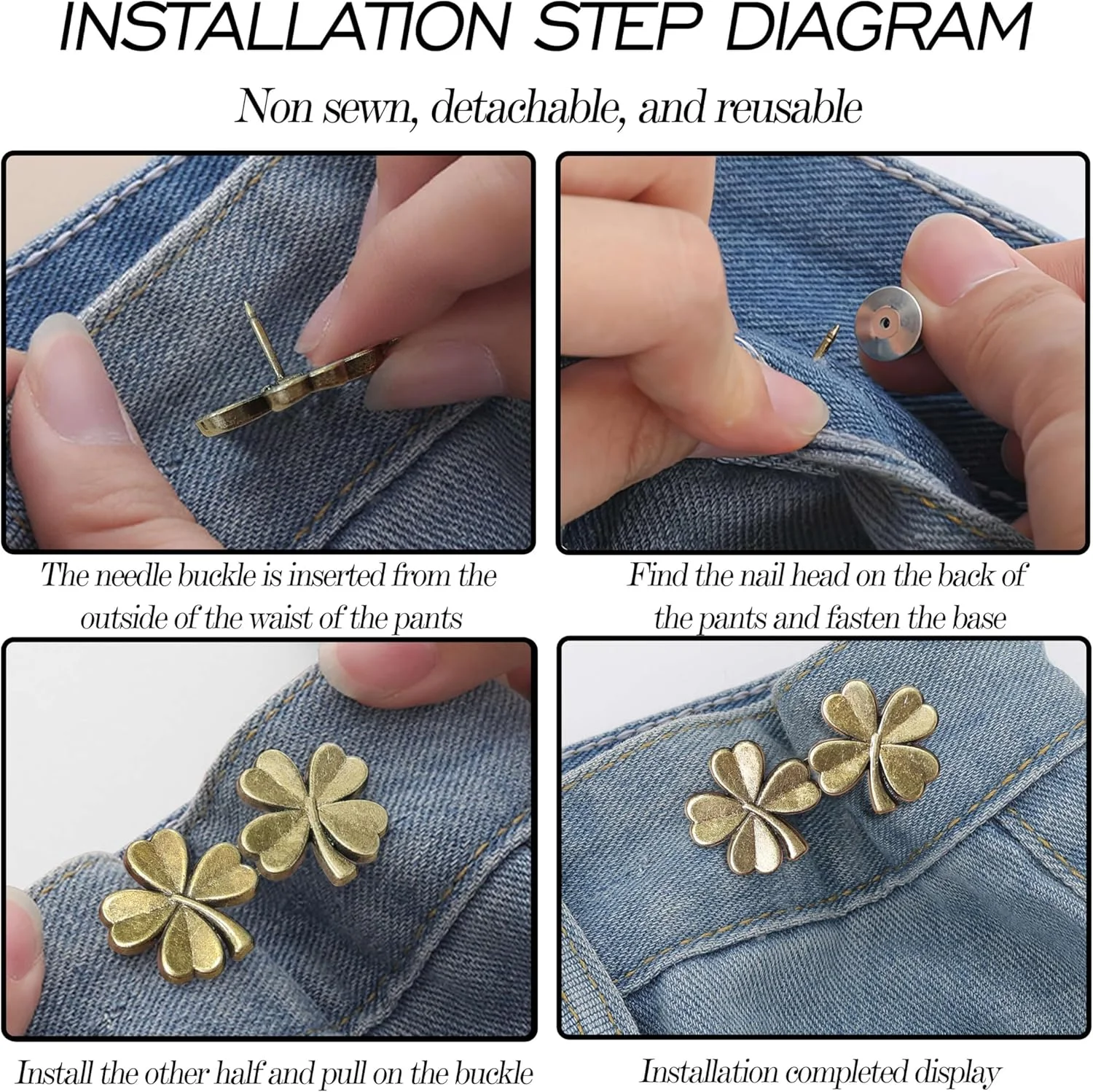 INSTALLATION STEP DIAGRAM

Non sewn, detachable, and reusable

The needle buckle is inserted from the outside of the waist of the pants

Find the nail head on the back of the pants and fasten the base

Install the other half and pull on the buckle

Installation completed display