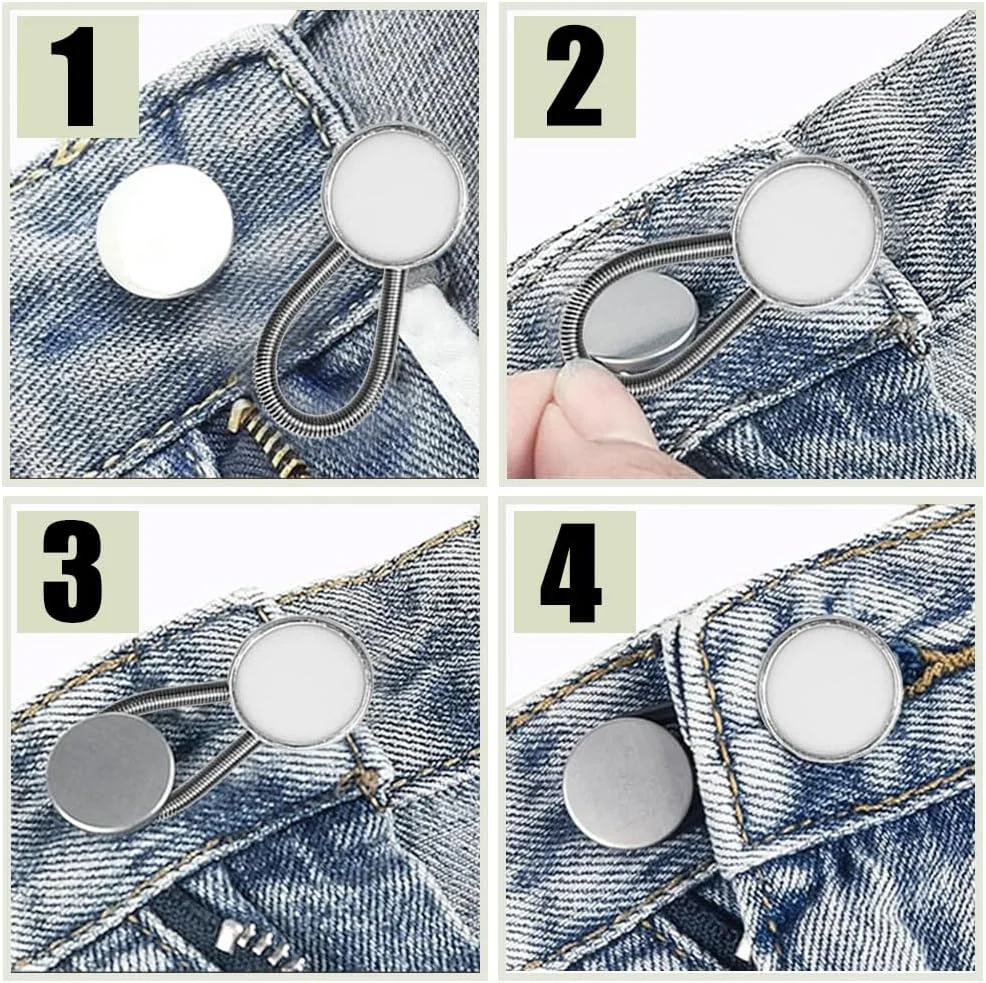 1

2

3

4