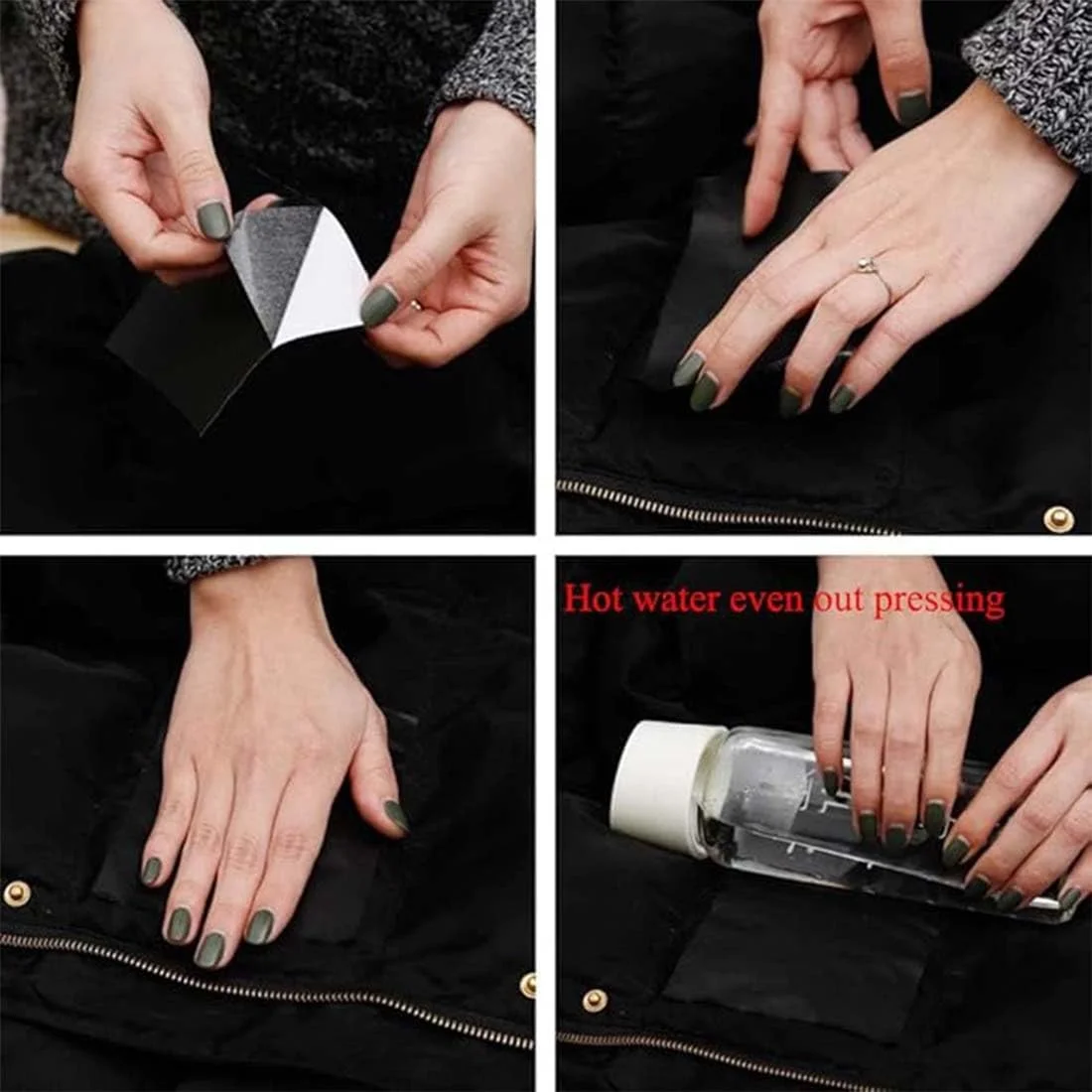 Hot water even out pressing