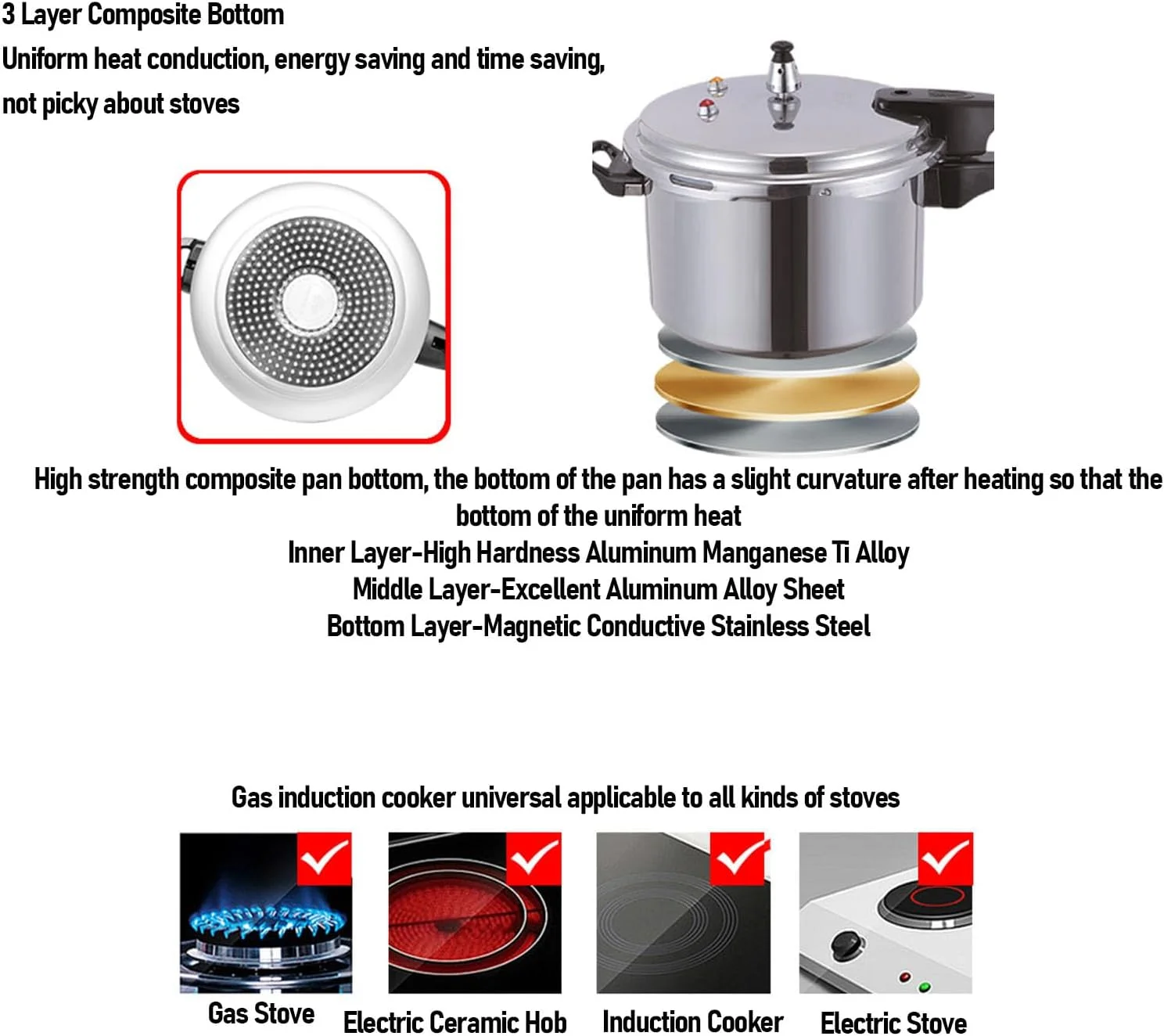 3 Layer Composite Bottom
Uniform heat conduction, energy saving and time saving, not picky about stoves

High strength composite pan bottom, the bottom of the pan has a slight curvature after heating so that the bottom of the uniform heat
Inner Layer-High Hardness Aluminum Manganese Ti Alloy
Middle Layer-Excellent Aluminum Alloy Sheet
Bottom Layer-Magnetic Conductive Stainless Steel

Gas induction cooker universal applicable to all kinds of stoves

Gas Stove
Electric Ceramic Hob
Induction Cooker
Electric Stove