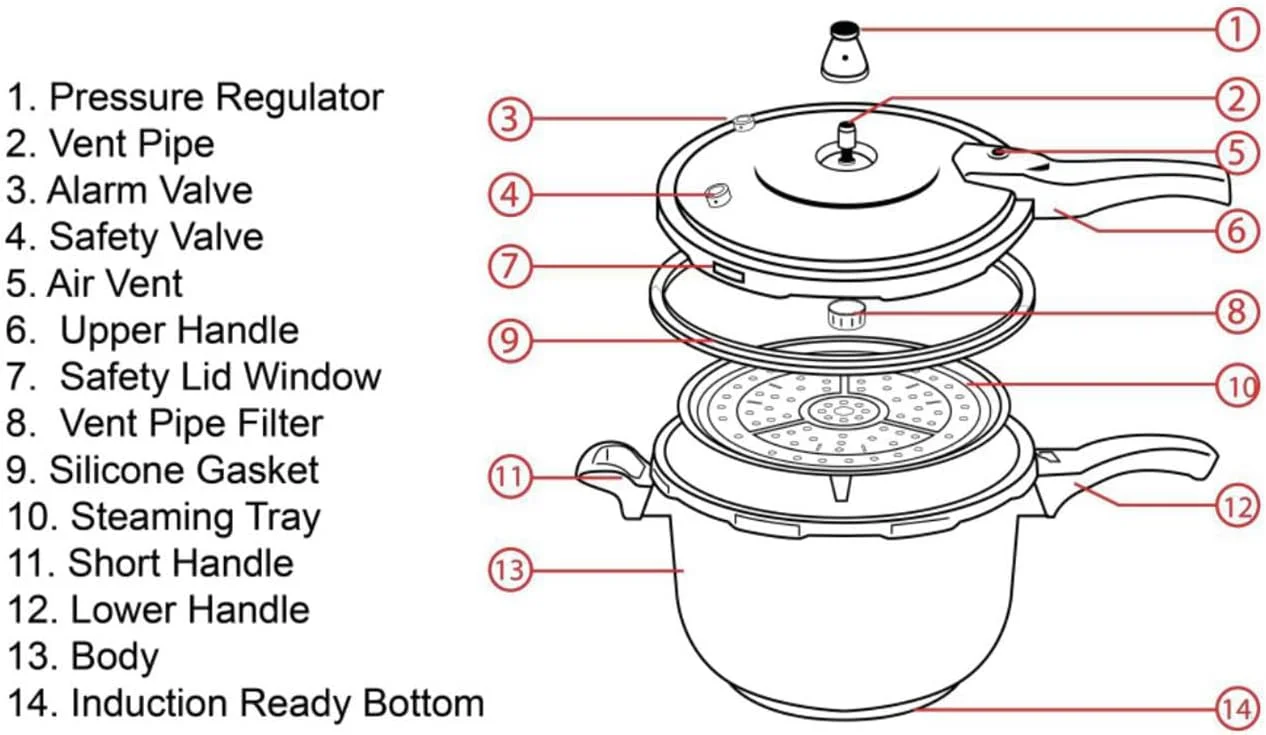 1. Pressure Regulator
2. Vent Pipe
3. Alarm Valve
4. Safety Valve
5. Air Vent
6. Upper Handle
7. Safety Lid Window
8. Vent Pipe Filter
9. Silicone Gasket
10. Steaming Tray
11. Short Handle
12. Lower Handle
13. Body
14. Induction Ready Bottom

1
3
2
5
4
6
7
8
9
10
11
12
13
14