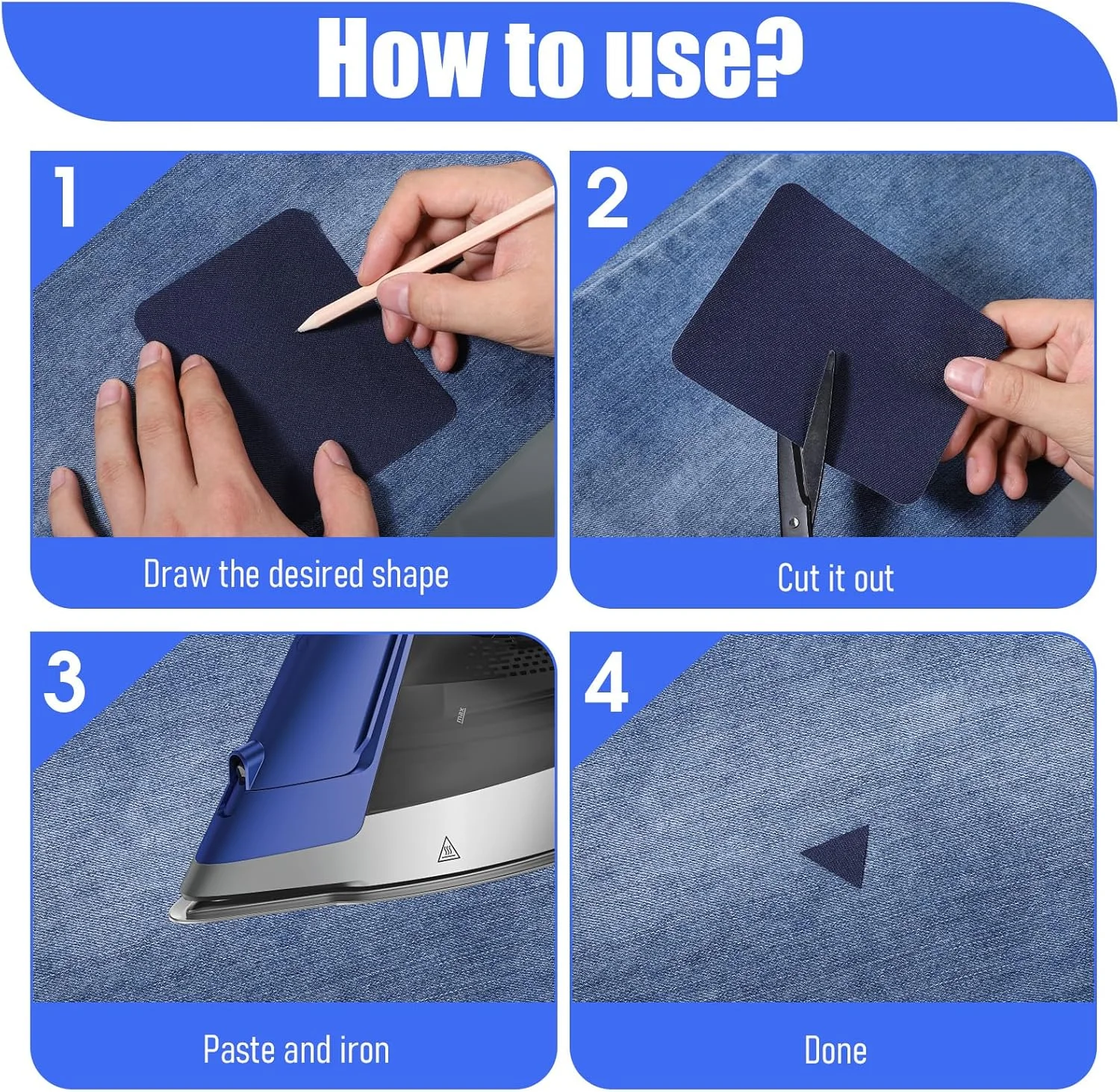 How to use?

1

Draw the desired shape

2

Cut it out

3

max

Paste and iron

4

Done