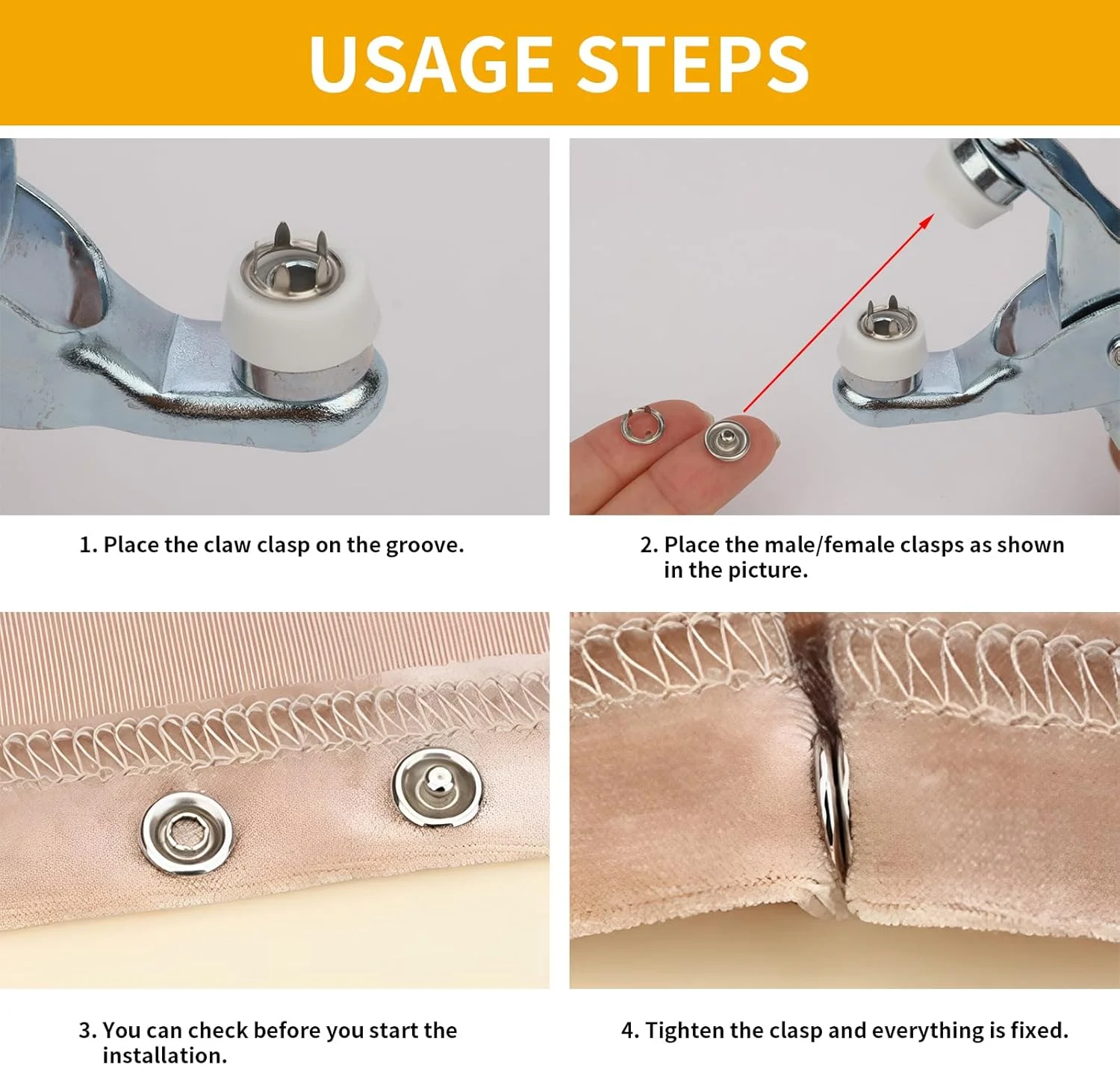 USAGE STEPS

1. Place the claw clasp on the groove.

2. Place the male/female clasps as shown in the picture.

3. You can check before you start the installation.

4. Tighten the clasp and everything is fixed.