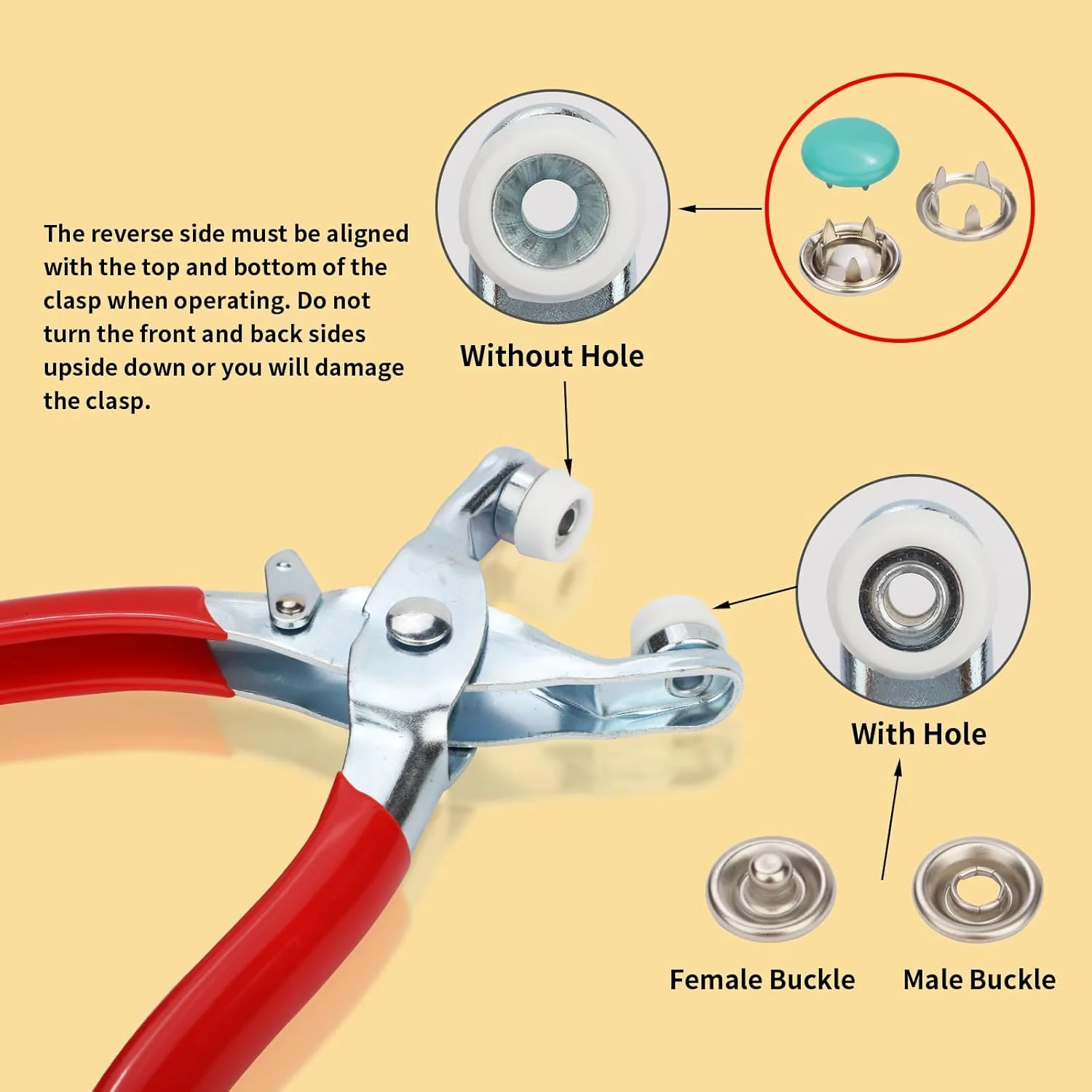 The reverse side must be aligned with the top and bottom of the clasp when operating. Do not turn the front and back sides upside down or you will damage the clasp.

Without Hole

With Hole

Female Buckle

Male Buckle