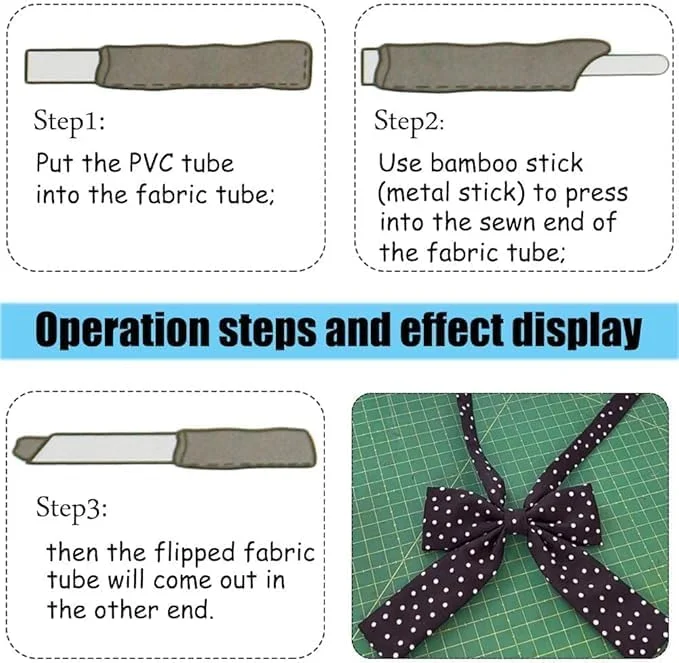 Step1:
Put the PVC tube into the fabric tube;

Step2:
Use bamboo stick (metal stick) to press into the sewn end of the fabric tube;

Operation steps and effect display

Step3:
then the flipped fabric tube will come out in the other end.