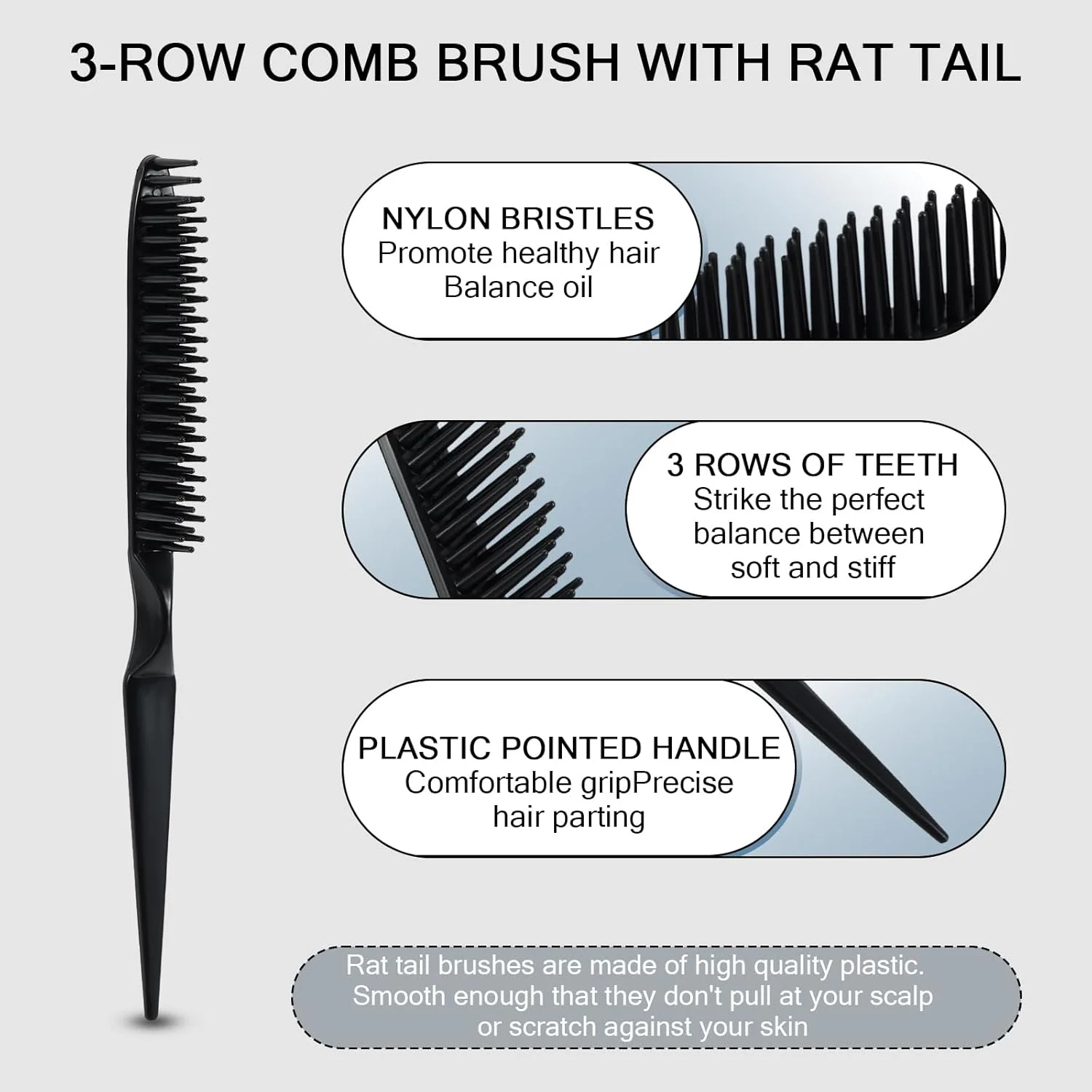 3-ROW COMB BRUSH WITH RAT TAIL

NYLON BRISTLES
Promote healthy hair
Balance oil

3 ROWS OF TEETH
Strike the perfect balance between soft and stiff

PLASTIC POINTED HANDLE
Comfortable gripPrecise hair parting

Rat tail brushes are made of high quality plastic. Smooth enough that they don't pull at your scalp or scratch against your skin