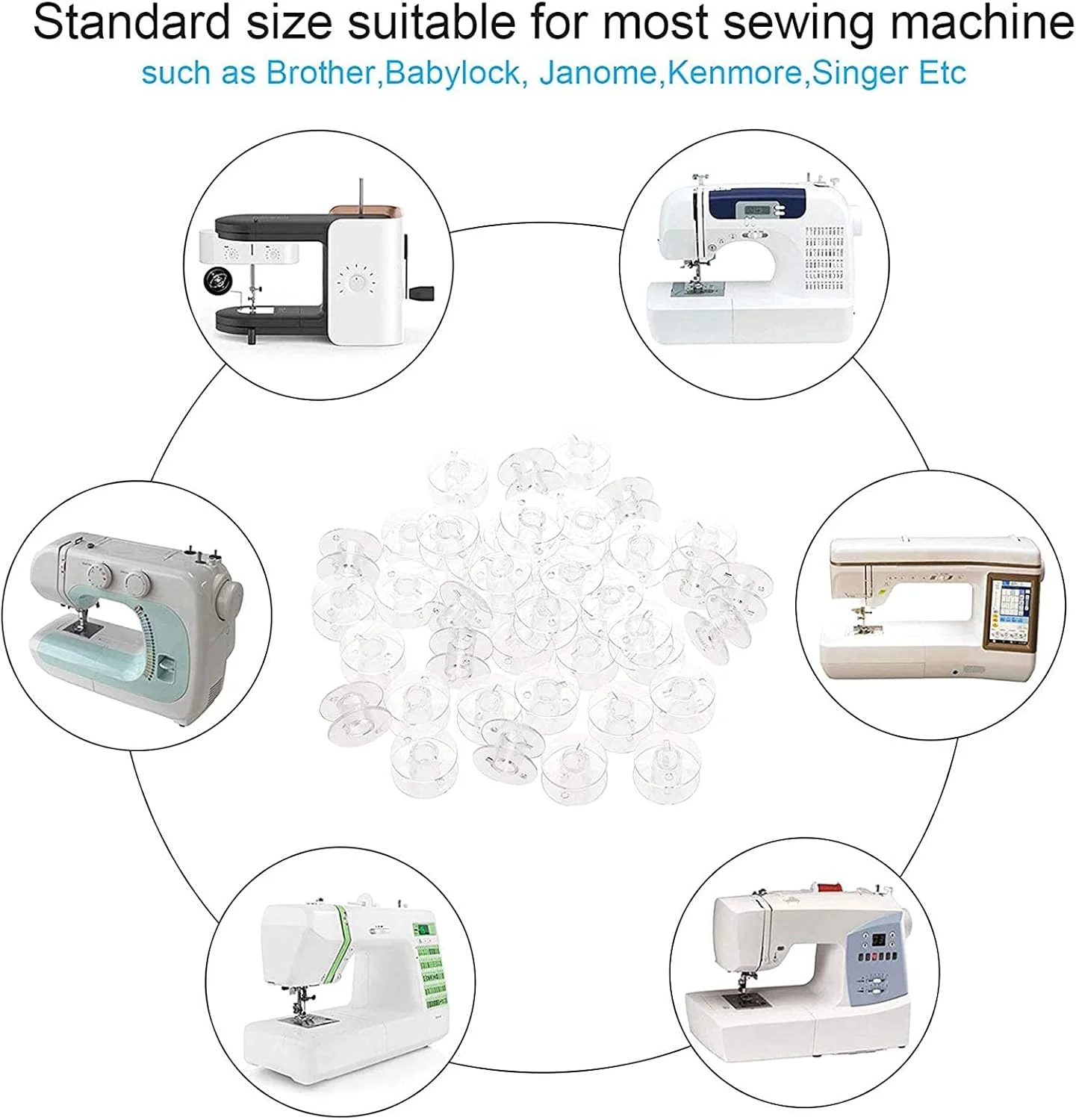 Standard size suitable for most sewing machine
such as Brother,Babylock, Janome,Kenmore,Singer Etc