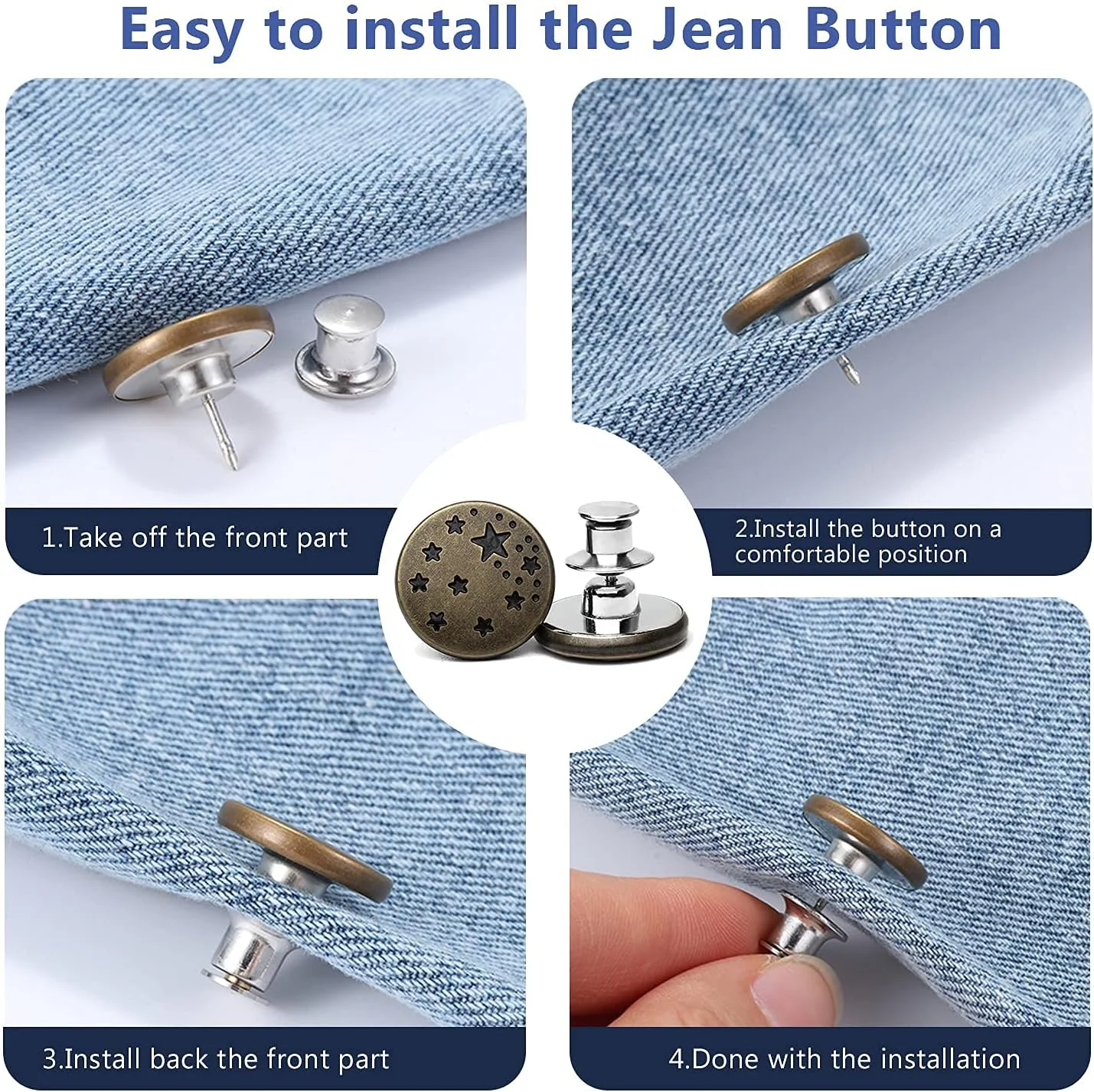 Easy to install the Jean Button

1.Take off the front part

2.Install the button on a comfortable position

3.Install back the front part

4.Done with the installation