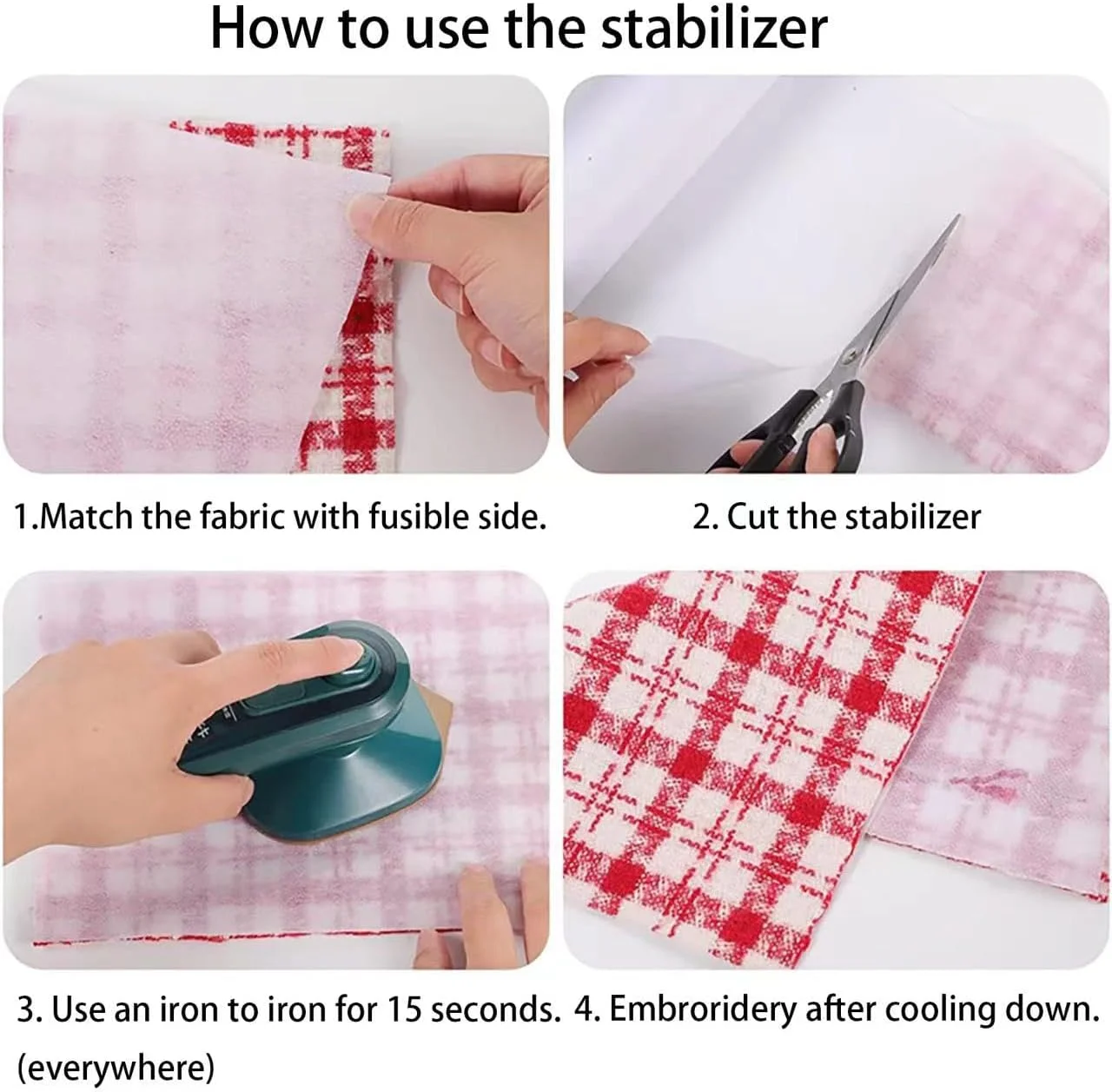 How to use the stabilizer

1.Match the fabric with fusible side.

2. Cut the stabilizer

3. Use an iron to iron for 15 seconds. (everywhere)

4. Embroridery after cooling down.