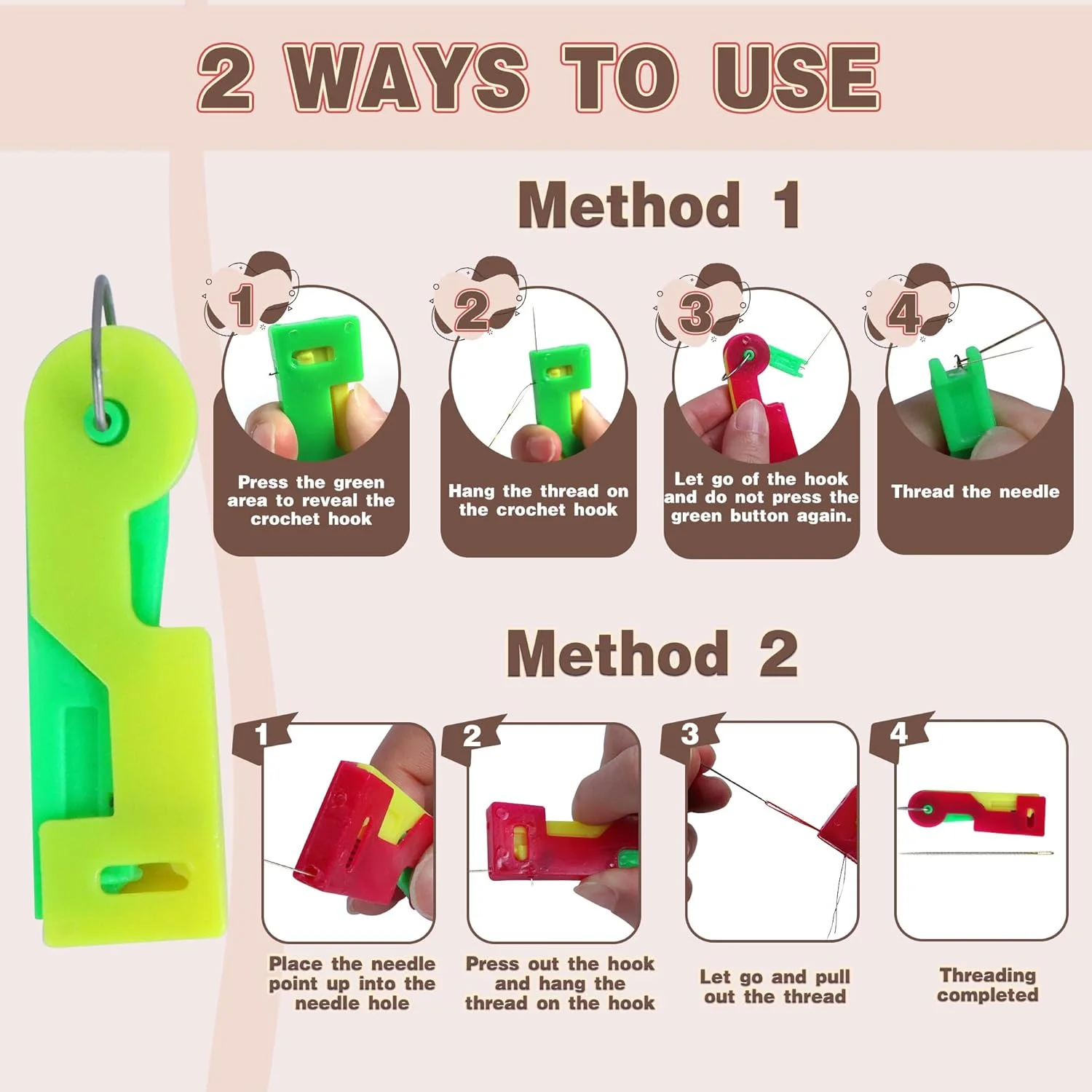 2 WAYS TO USE

Method 1

1
Press the green area to reveal the crochet hook

2
Hang the thread on the crochet hook

3
Let go of the hook and do not press the green button again.

4
Thread the needle

Method 2

1
Place the needle point up into the needle hole

2
Press out the hook and hang the thread on the hook

3
Let go and pull out the thread

4
Threading completed