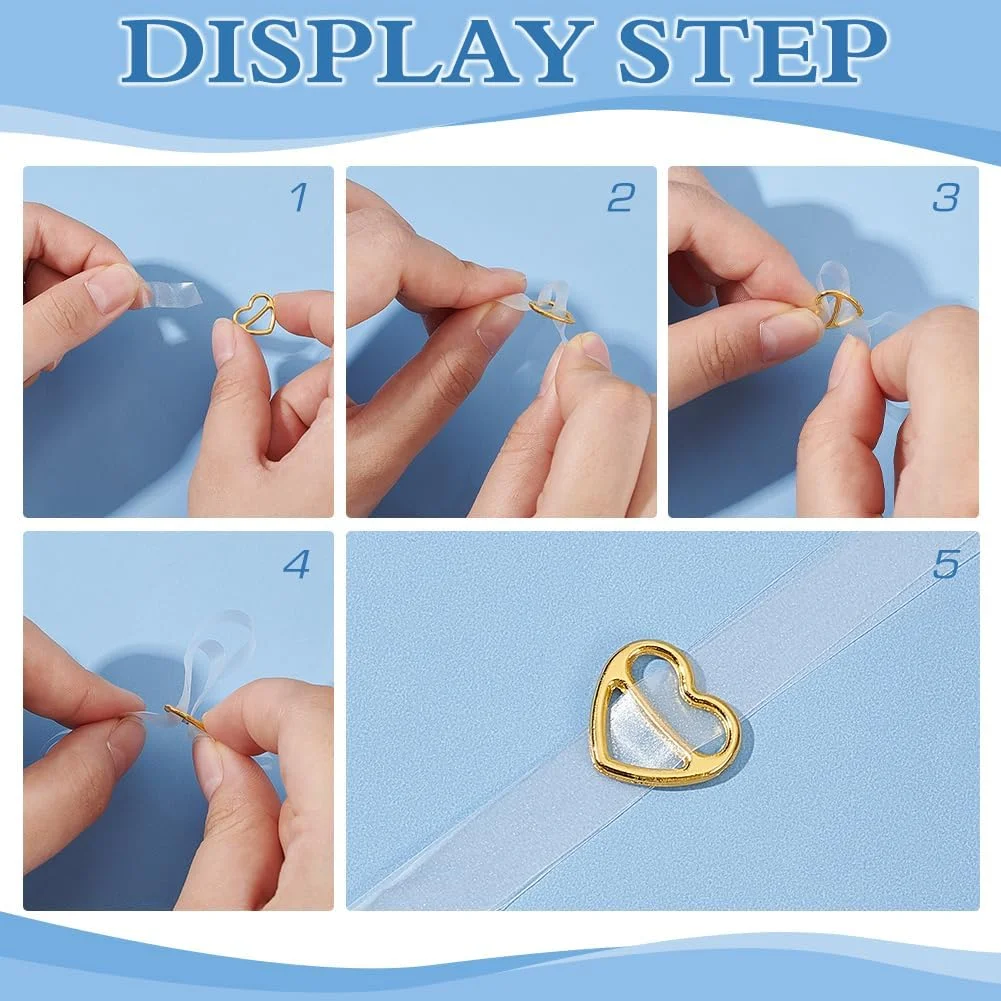 DISPLAY STEP

1

2

3

4

5