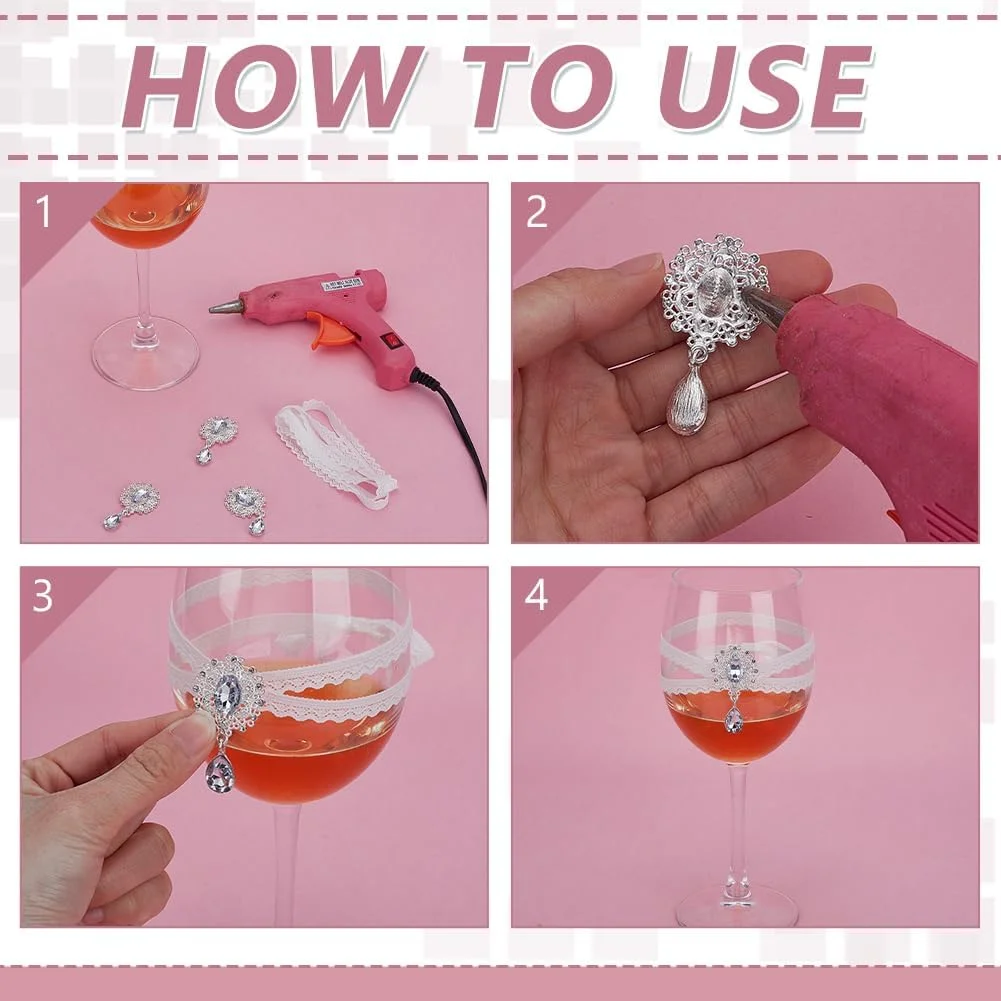 HOW TO USE

1

2

3

4