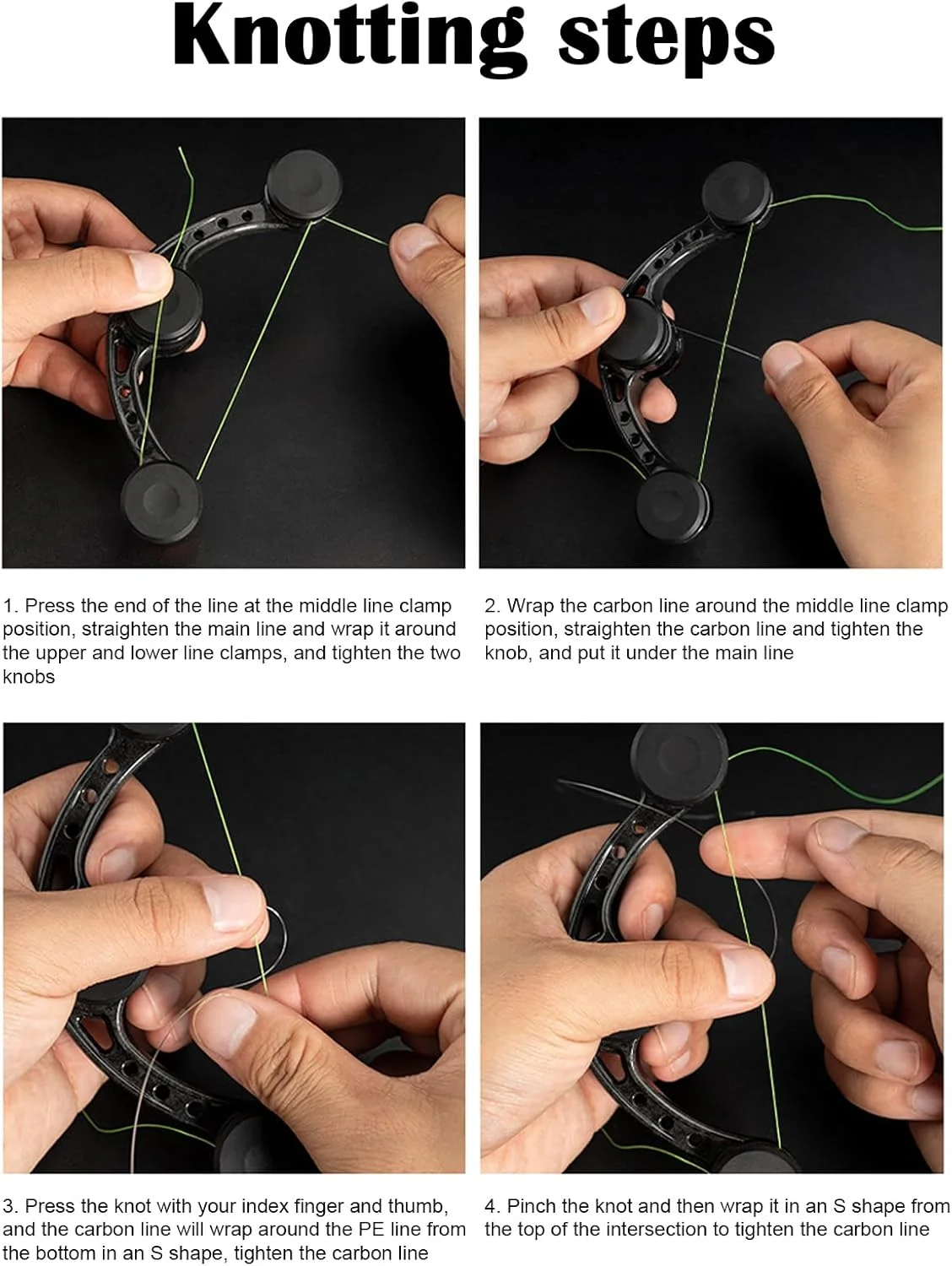 Knotting steps

1. Press the end of the line at the middle line clamp position, straighten the main line and wrap it around the upper and lower line clamps, and tighten the two knobs

2. Wrap the carbon line around the middle line clamp position, straighten the carbon line and tighten the knob, and put it under the main line

3. Press the knot with your index finger and thumb, and the carbon line will wrap around the PE line from the bottom in an S shape, tighten the carbon line

4. Pinch the knot and then wrap it in an S shape from the top of the intersection to tighten the carbon line