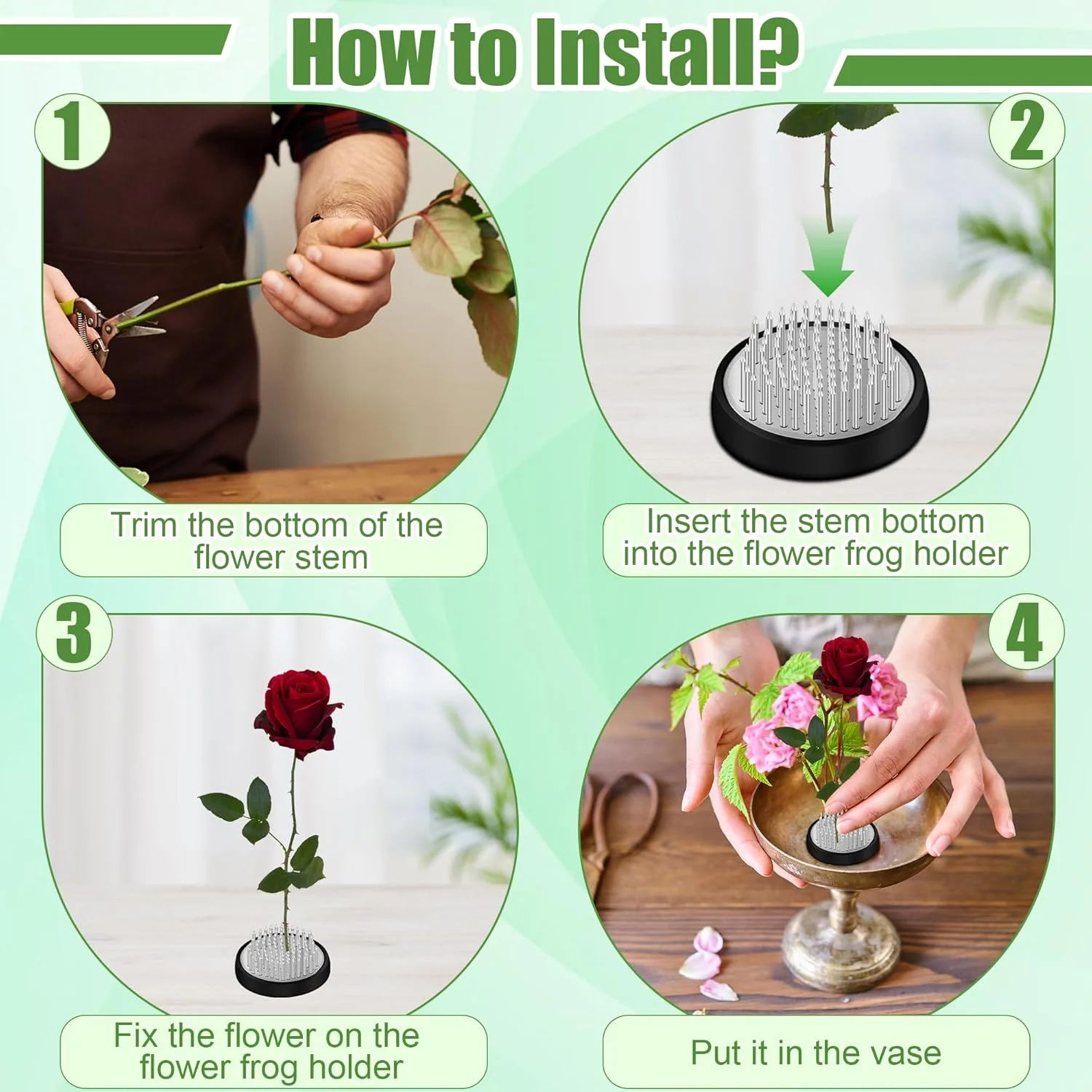 How to Install?

1

Trim the bottom of the flower stem

2

Insert the stem bottom into the flower frog holder

3

Fix the flower on the flower frog holder

4

Put it in the vase