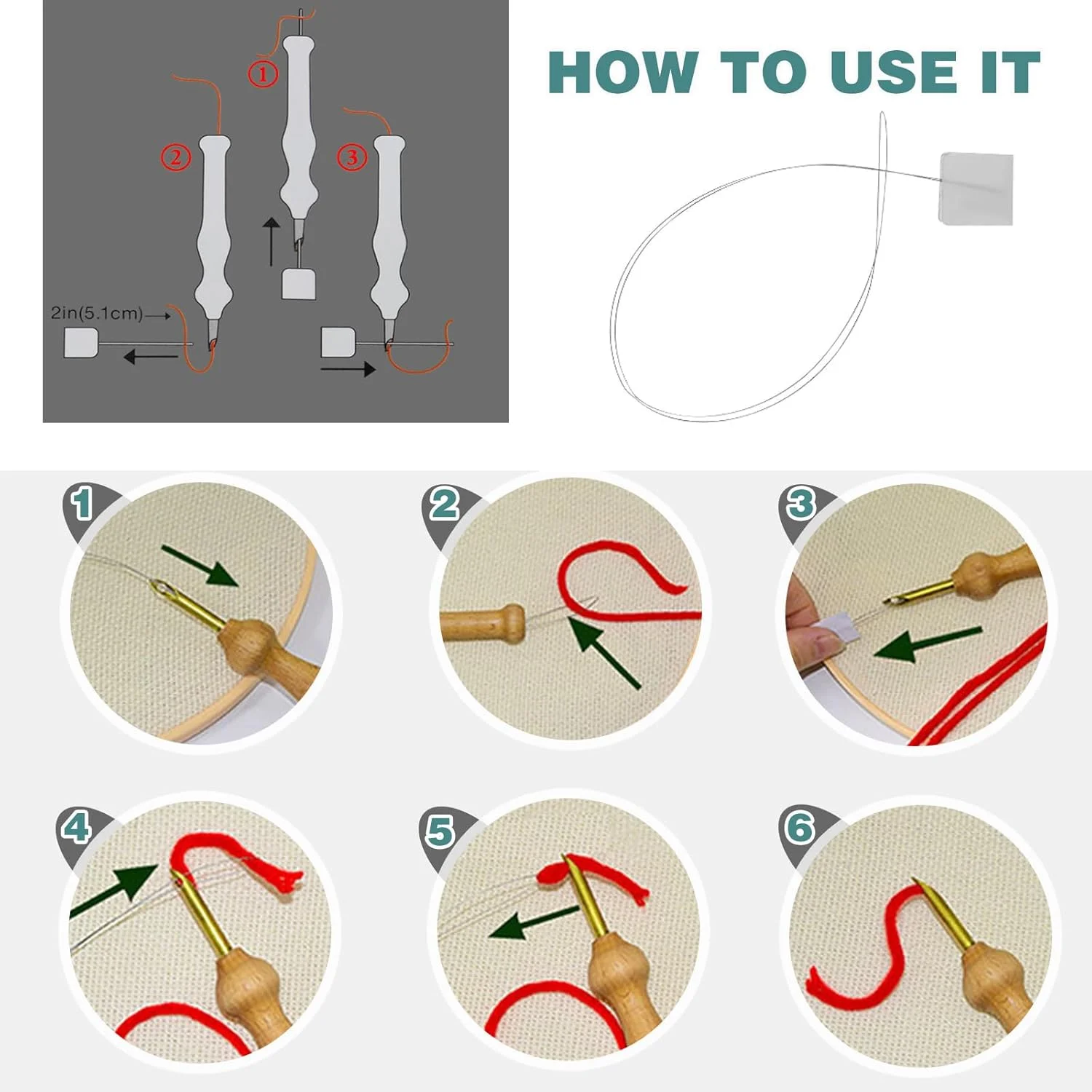 ①

②

③

2in(5.1cm)

HOW TO USE IT

1

2

3

4

5

6