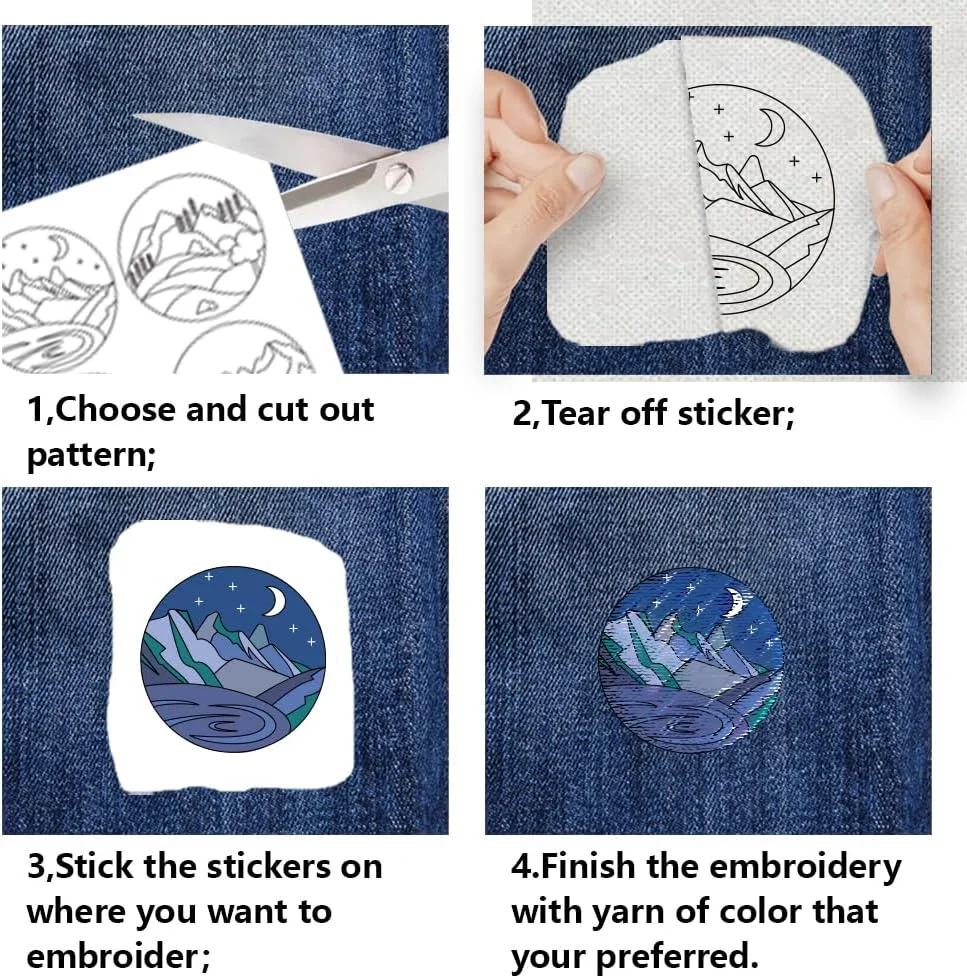 1,Choose and cut out pattern;

2,Tear off sticker;

3,Stick the stickers on where you want to embroider;

4.Finish the embroidery with yarn of color that your preferred.