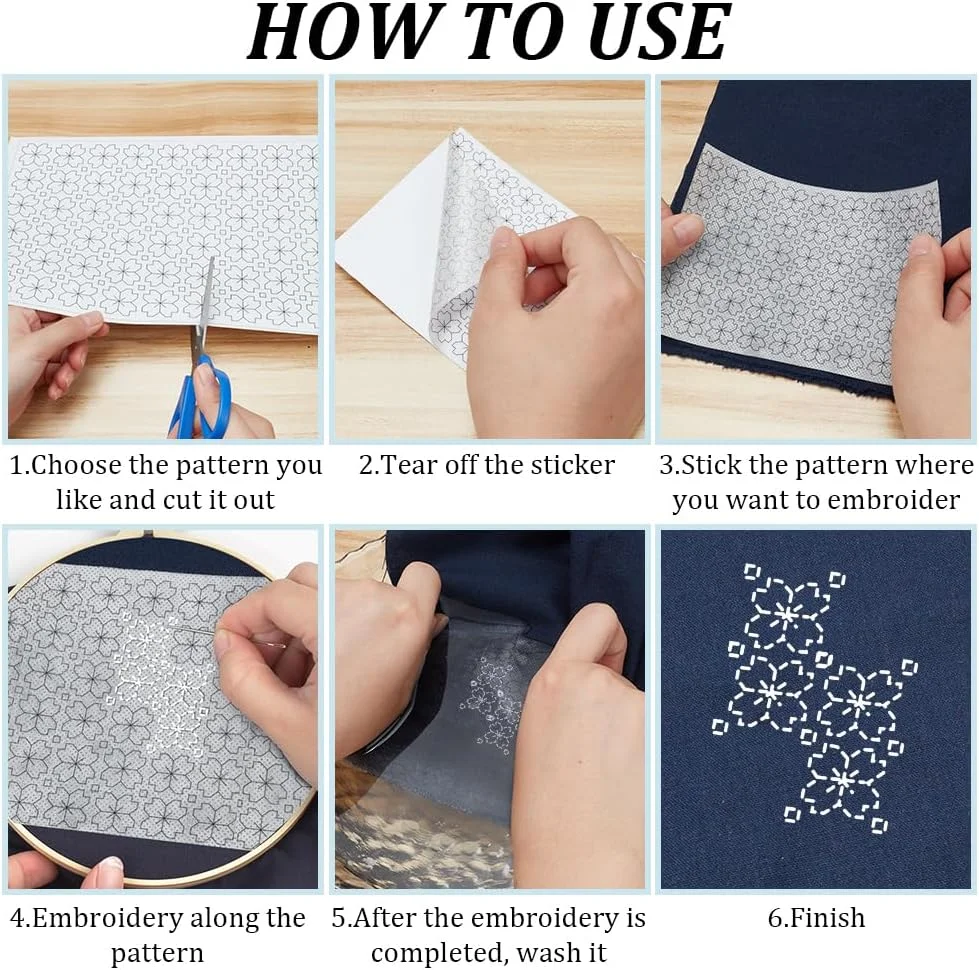 HOW TO USE

1.Choose the pattern you like and cut it out

2.Tear off the sticker

3.Stick the pattern where you want to embroider

4.Embroidery along the pattern

5.After the embroidery is completed, wash it

6.Finish