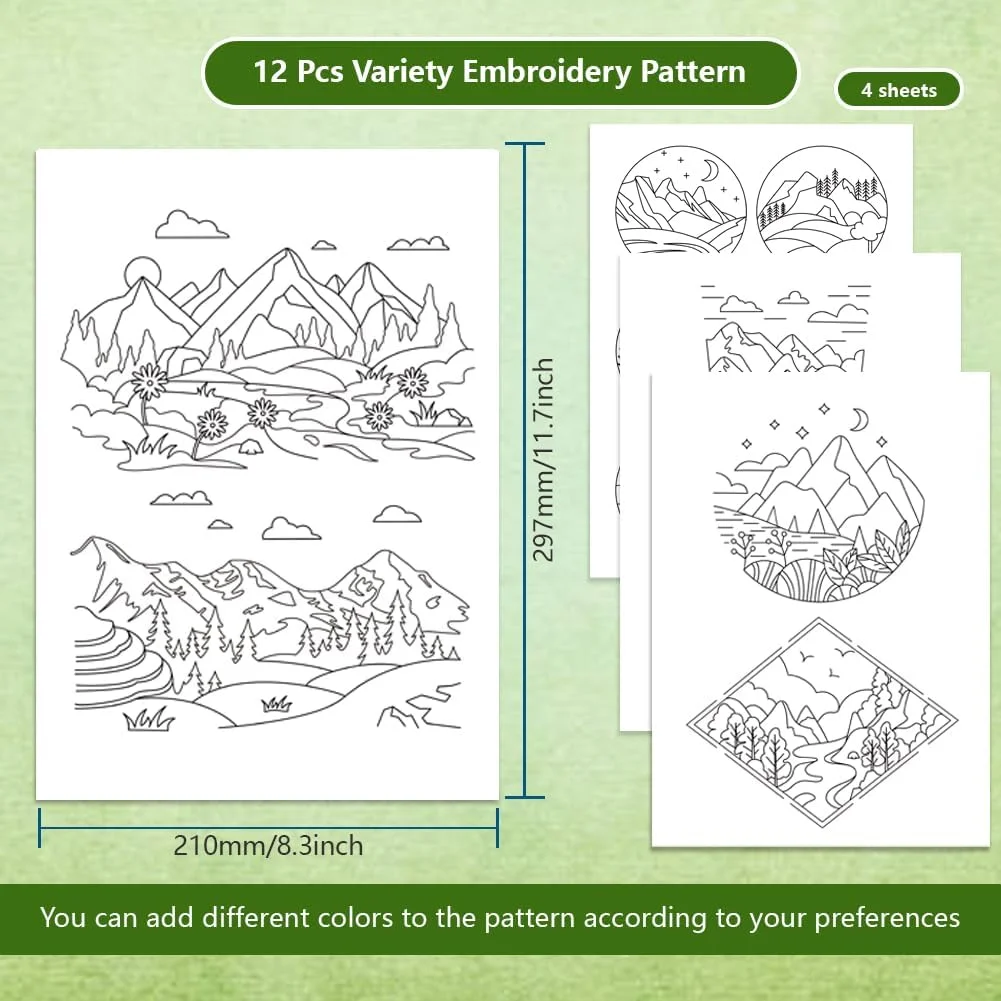 12 Pcs Variety Embroidery Pattern

4 sheets

297mm/11.7inch

210mm/8.3inch

You can add different colors to the pattern according to your preferences