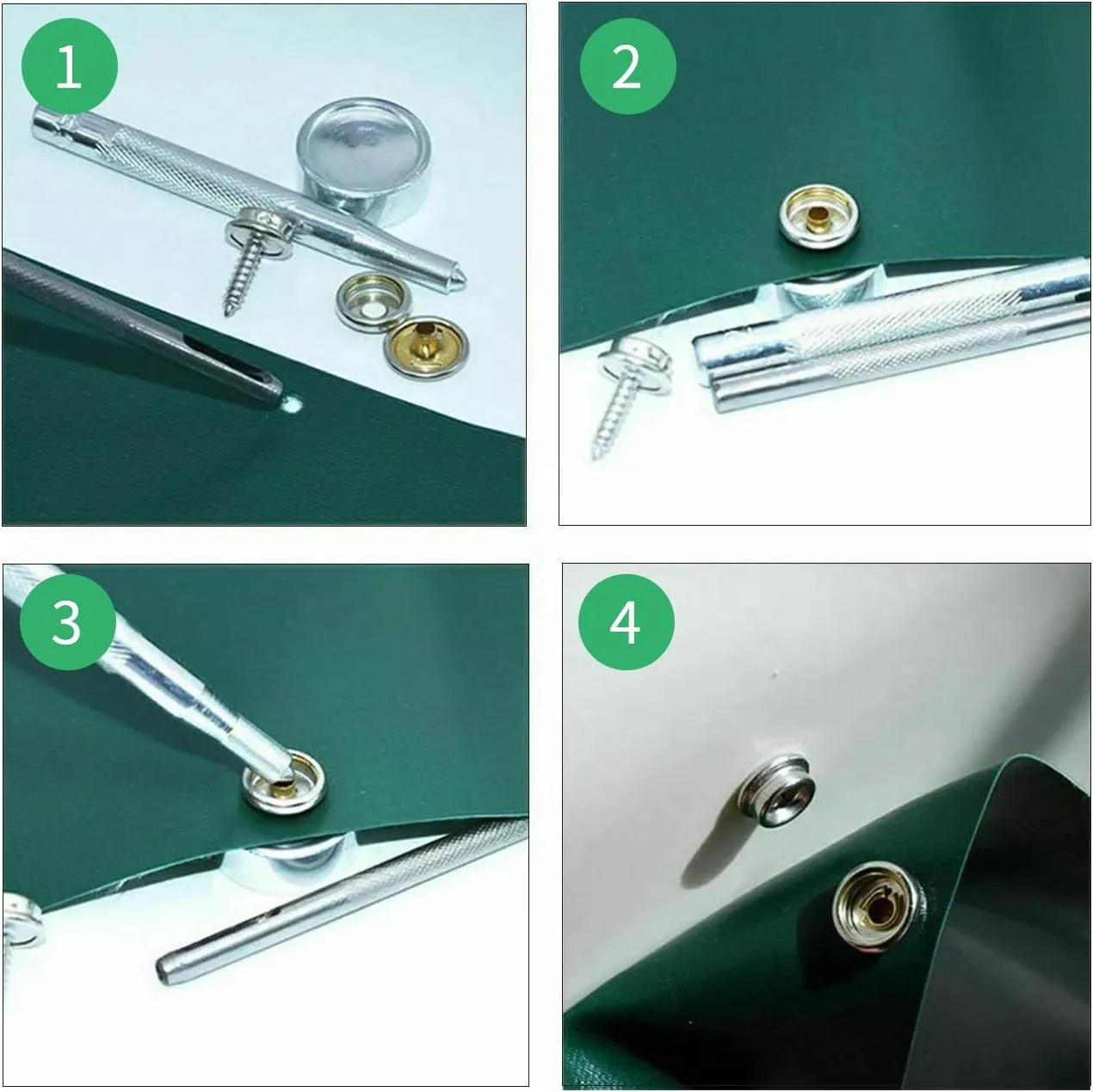 1

2

3

4