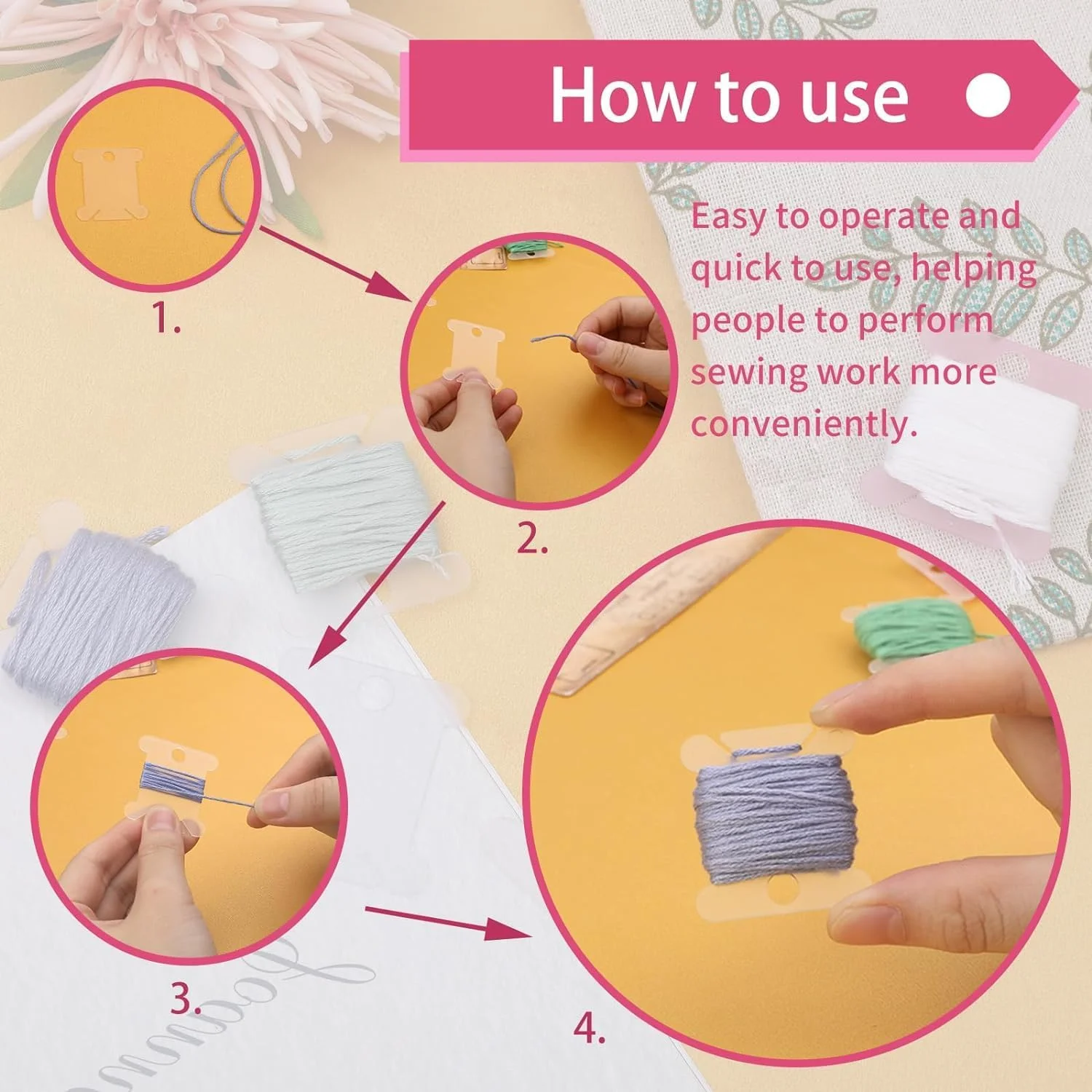 How to use

Easy to operate and quick to use, helping people to perform sewing work more conveniently.

1.

2.

3.

4.