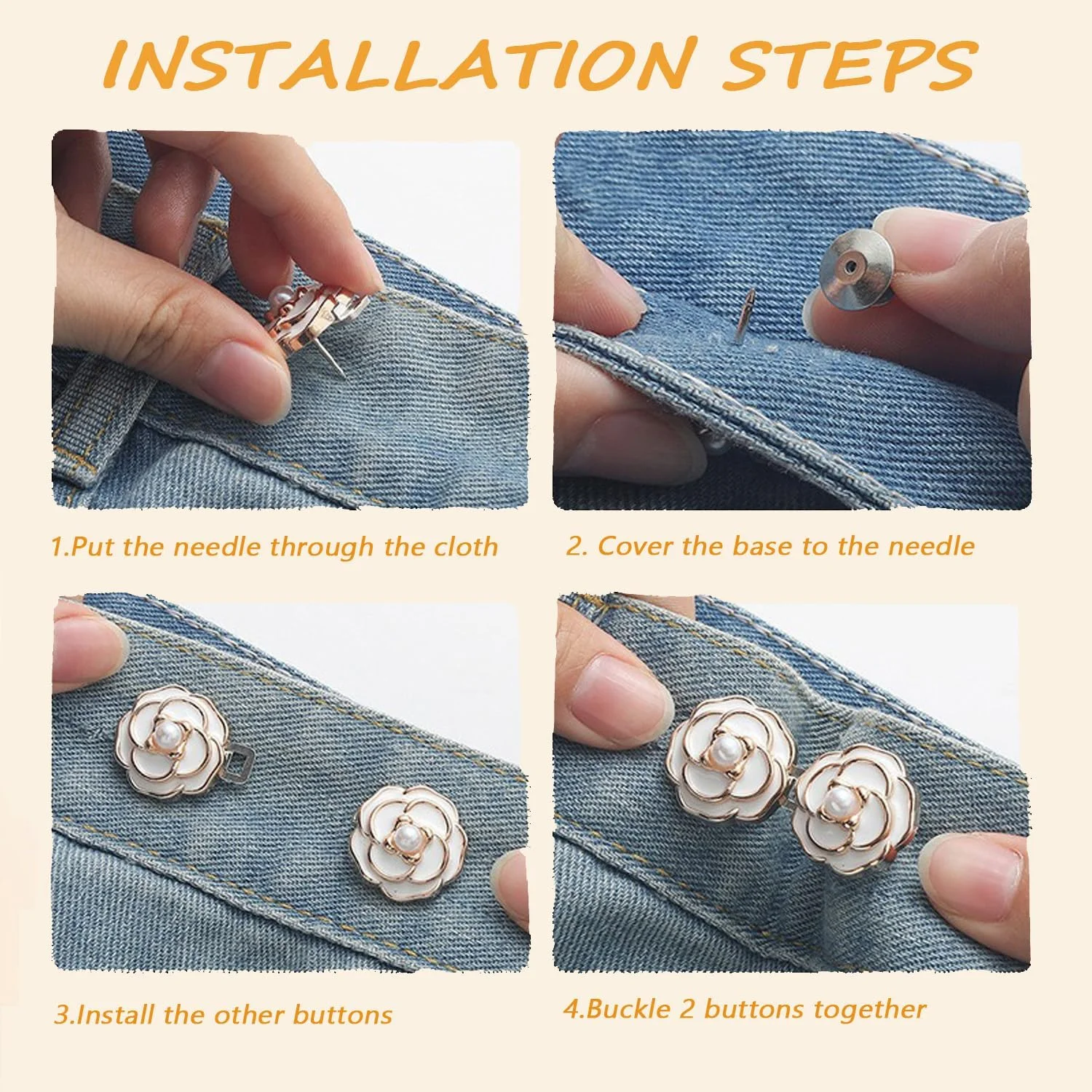 INSTALLATION STEPS

1.Put the needle through the cloth

2. Cover the base to the needle

3.Install the other buttons

4.Buckle 2 buttons together