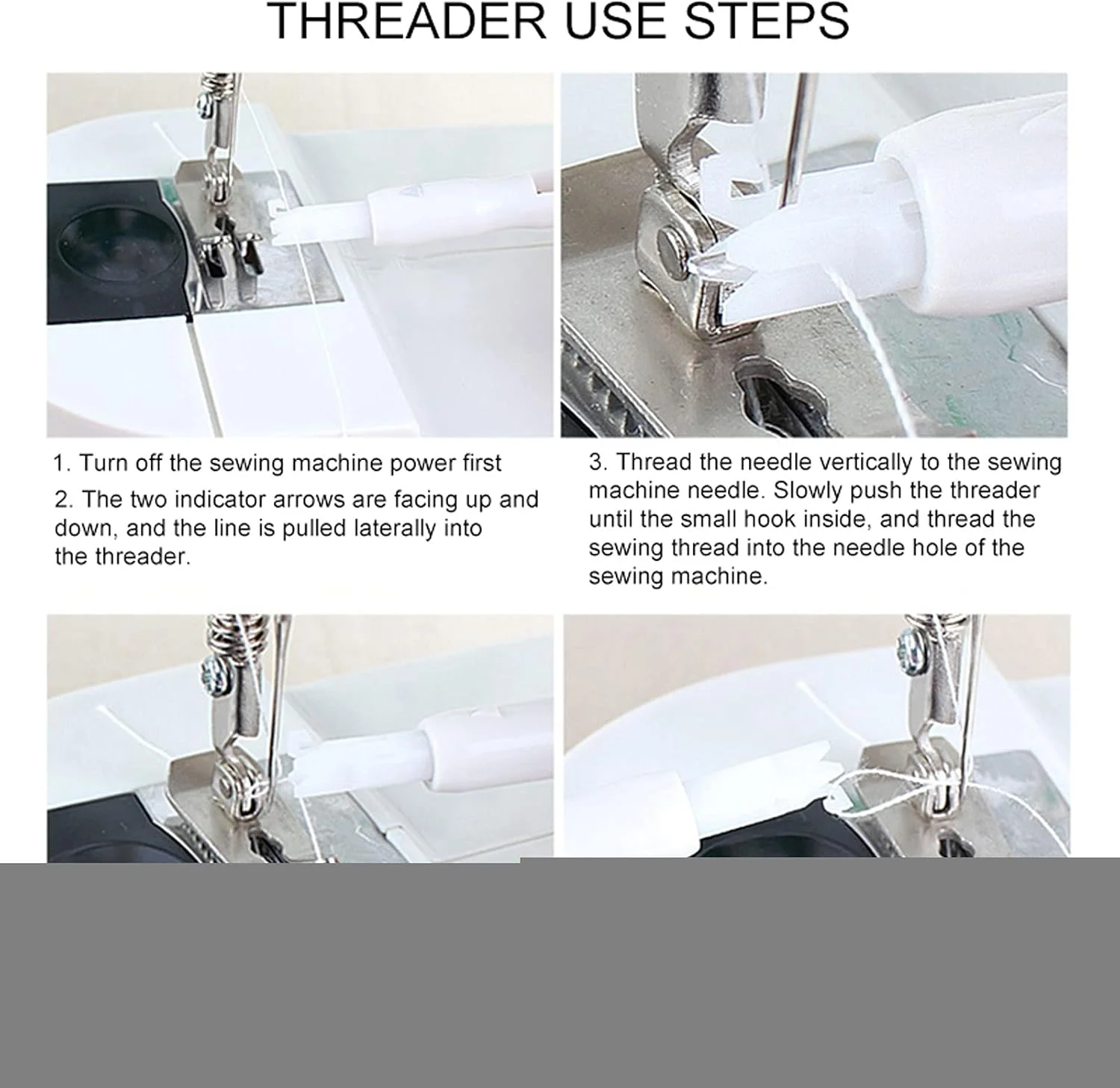 THREADER USE STEPS

1. Turn off the sewing machine power first

2. The two indicator arrows are facing up and down, and the line is pulled laterally into the threader.

3. Thread the needle vertically to the sewing machine needle. Slowly push the threader until the small hook inside, and thread the sewing thread into the needle hole of the sewing machine.