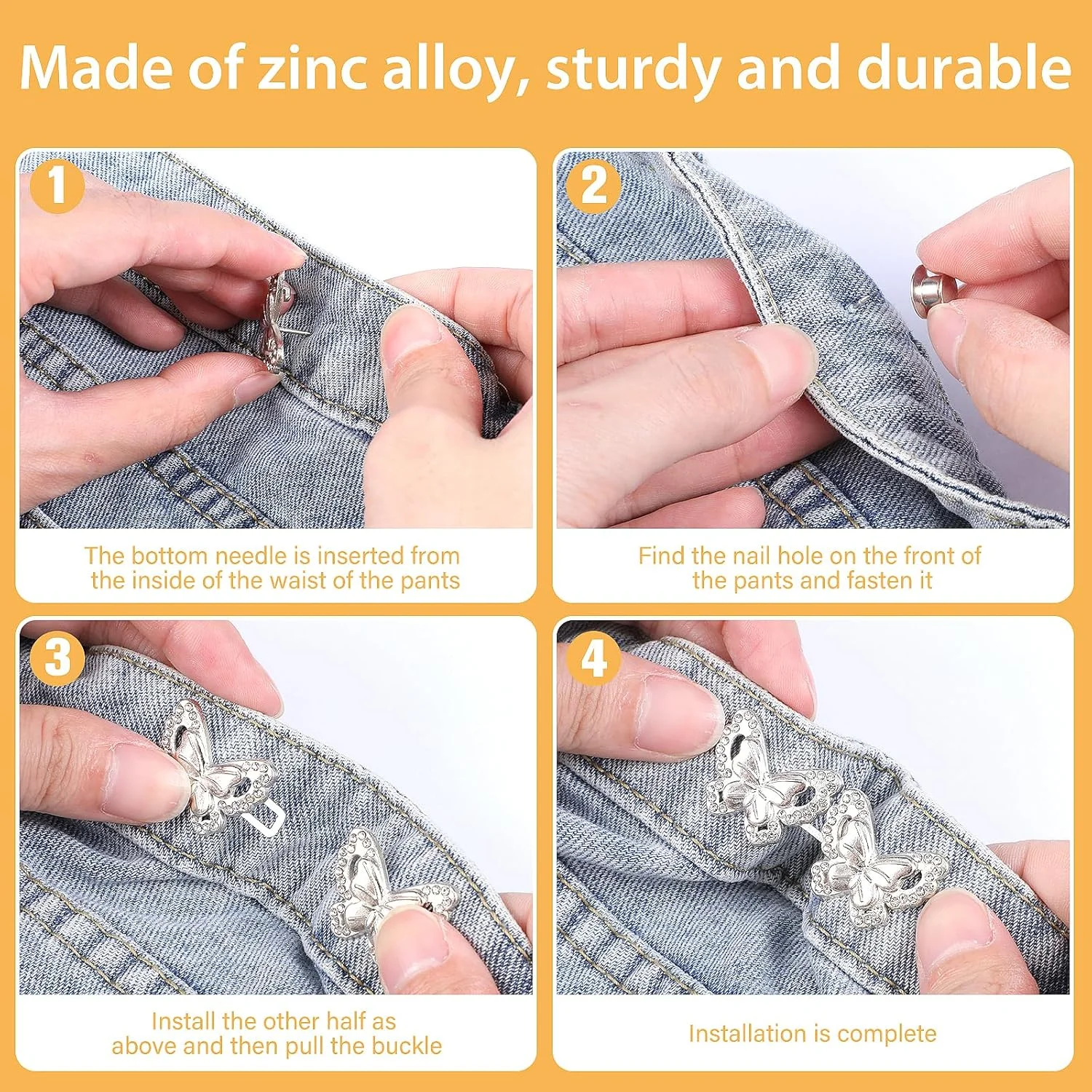 Made of zinc alloy, sturdy and durable

1

The bottom needle is inserted from the inside of the waist of the pants

2

Find the nail hole on the front of the pants and fasten it

3

Install the other half as above and then pull the buckle

4

Installation is complete