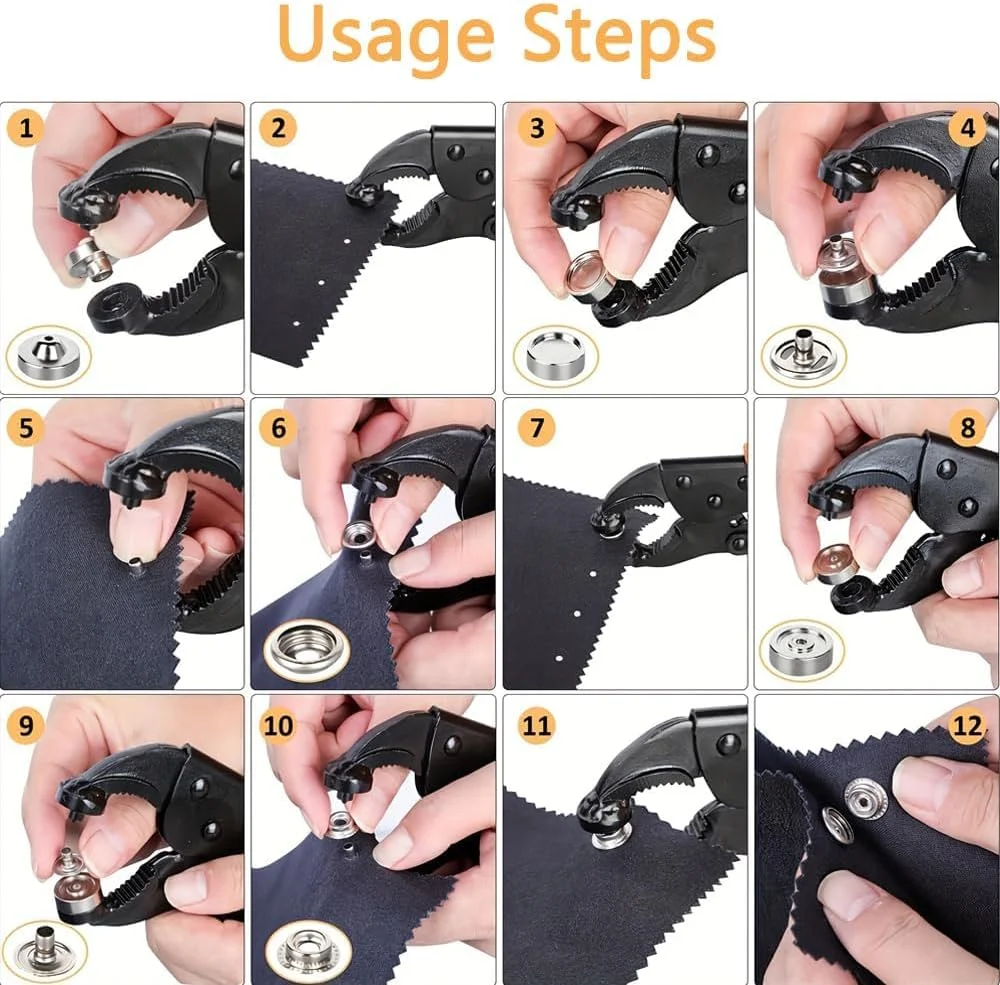 Usage Steps

1

2

3

4

5

6

7

8

9

10

11

12