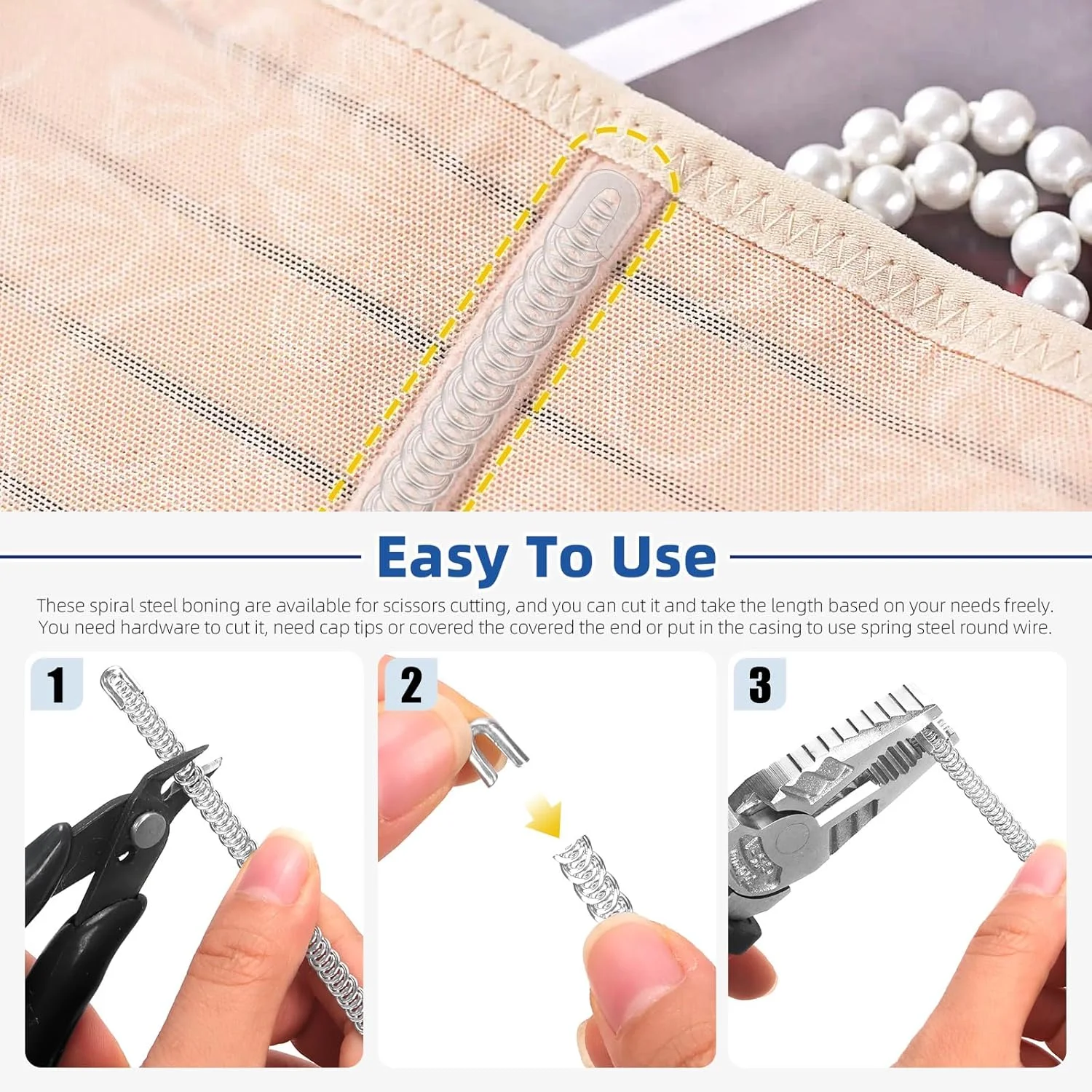 Easy To Use

These spiral steel boning are available for scissors cutting, and you can cut it and take the length based on your needs freely. You need hardware to cut it, need cap tips or covered the covered the end or put in the casing to use spring steel round wire.

1

2

3