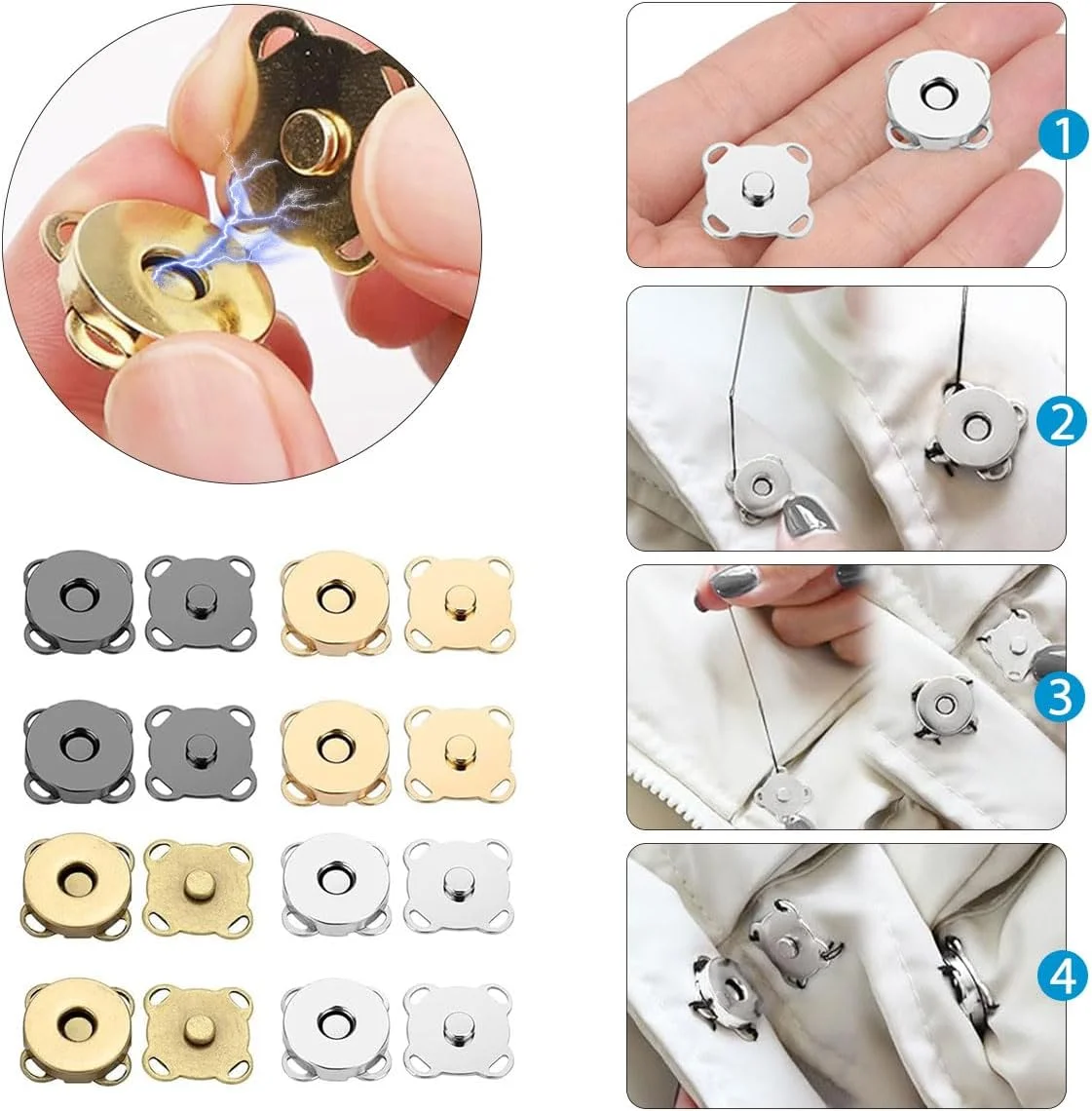 1
2
3
4