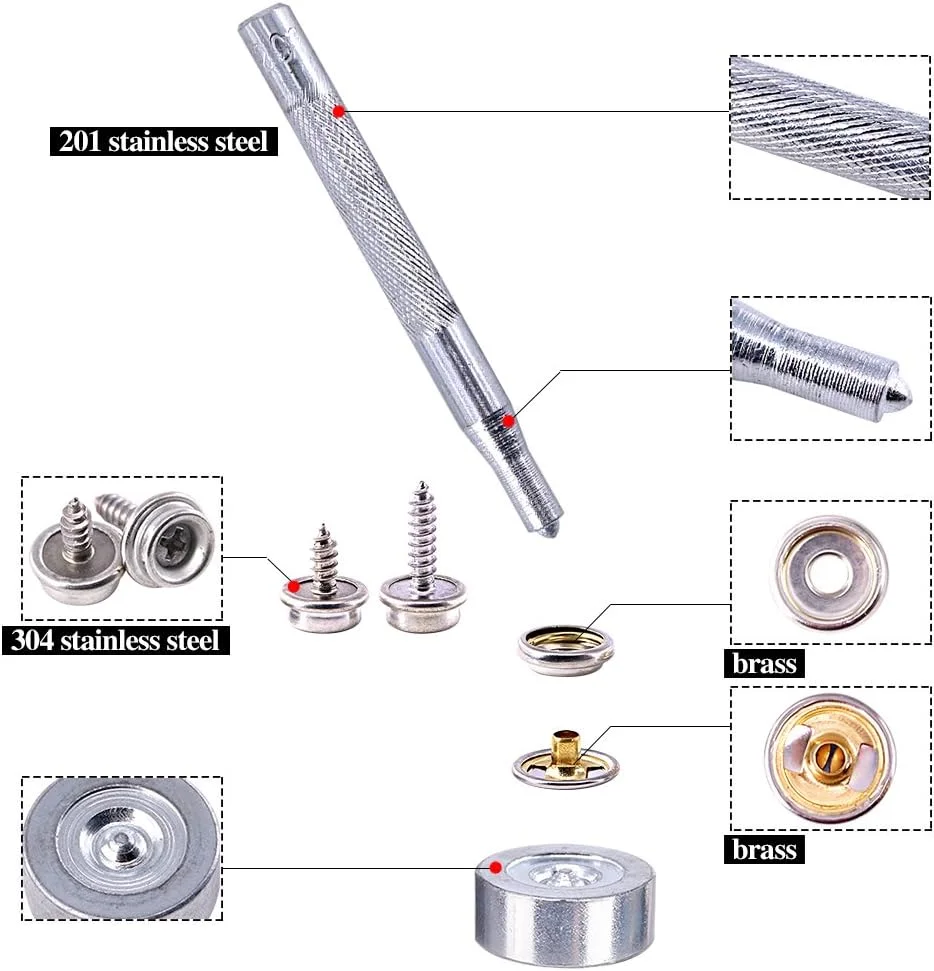 201 stainless steel

304 stainless steel

brass

brass