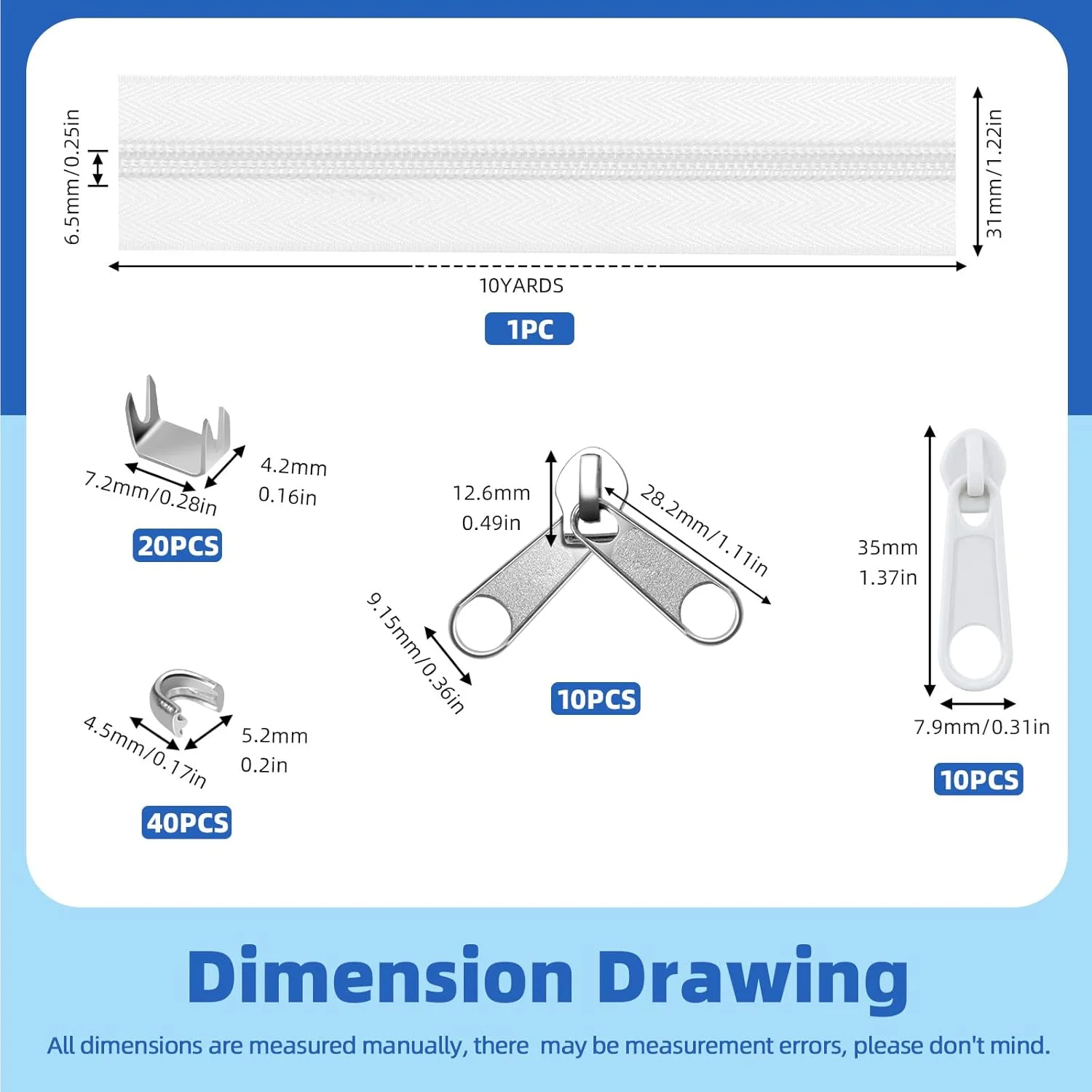 6.5mm/0.25in

31mm/1.22in

10YARDS

1PC

7.2mm/0.28in

4.2mm
0.16in

20PCS

12.6mm
0.49in

28.2mm/1.11in

9.15mm/0.36in

10PCS

35mm
1.37in

7.9mm/0.31in

10PCS

4.5mm/0.17in

5.2mm
0.2in

40PCS

Dimension Drawing

All dimensions are measured manually, there may be measurement errors, please don't mind.