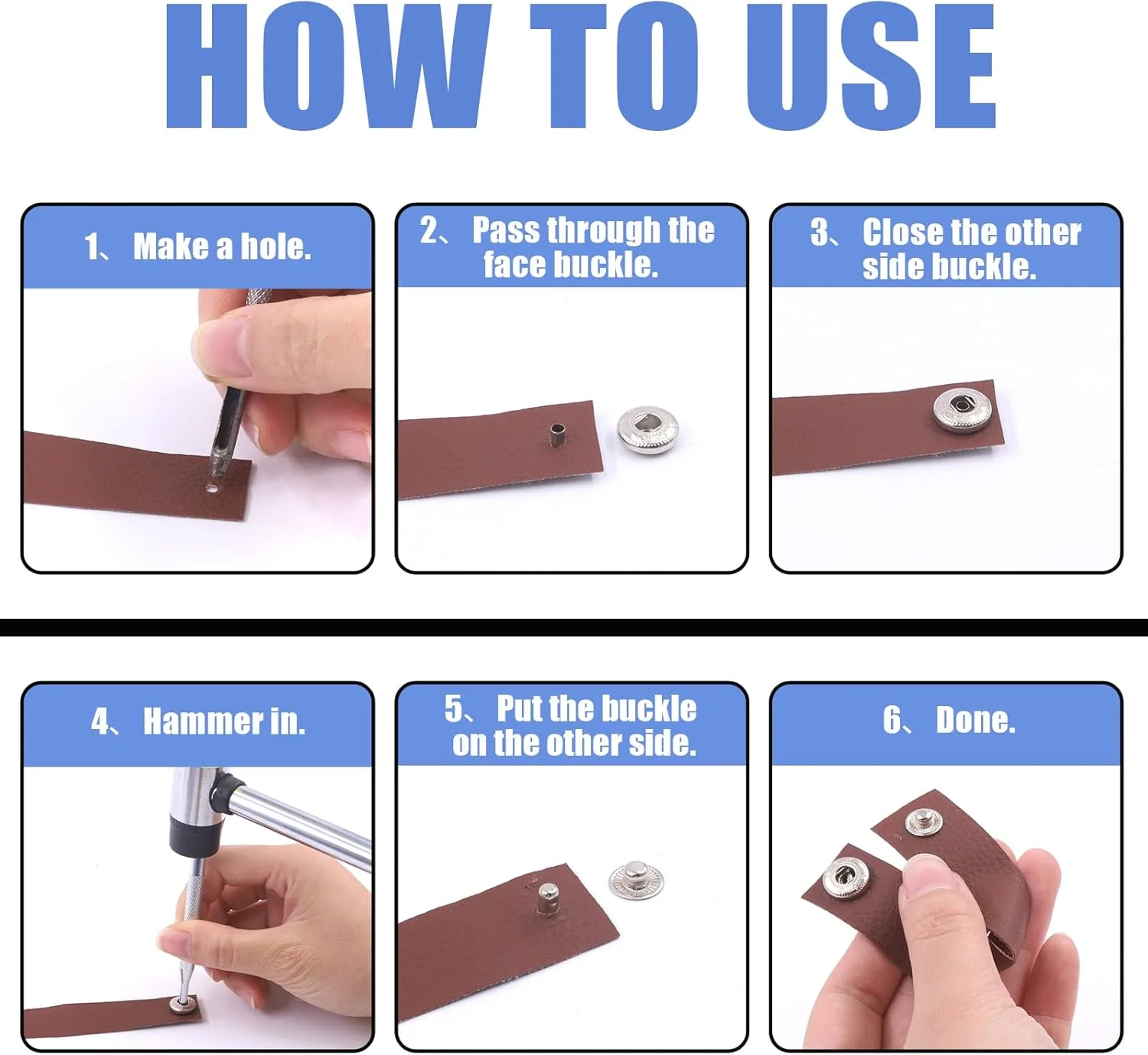 HOW TO USE

1、 Make a hole.

2、 Pass through the face buckle.

3、 Close the other side buckle.

4、 Hammer in.

5、 Put the buckle on the other side.

6、 Done.