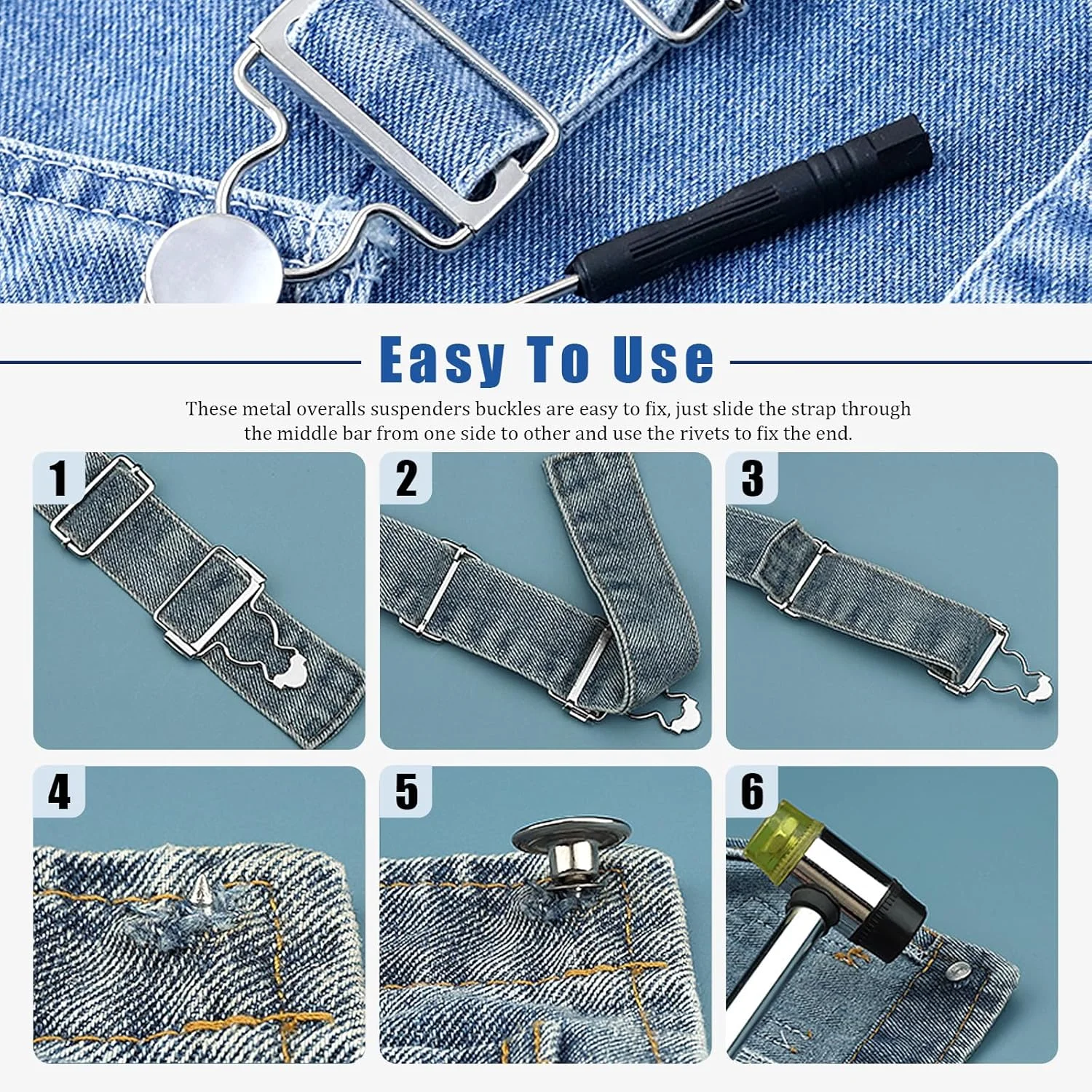 Easy To Use

These metal overalls suspenders buckles are easy to fix, just slide the strap through the middle bar from one side to other and use the rivets to fix the end.

1

2

3

4

5

6