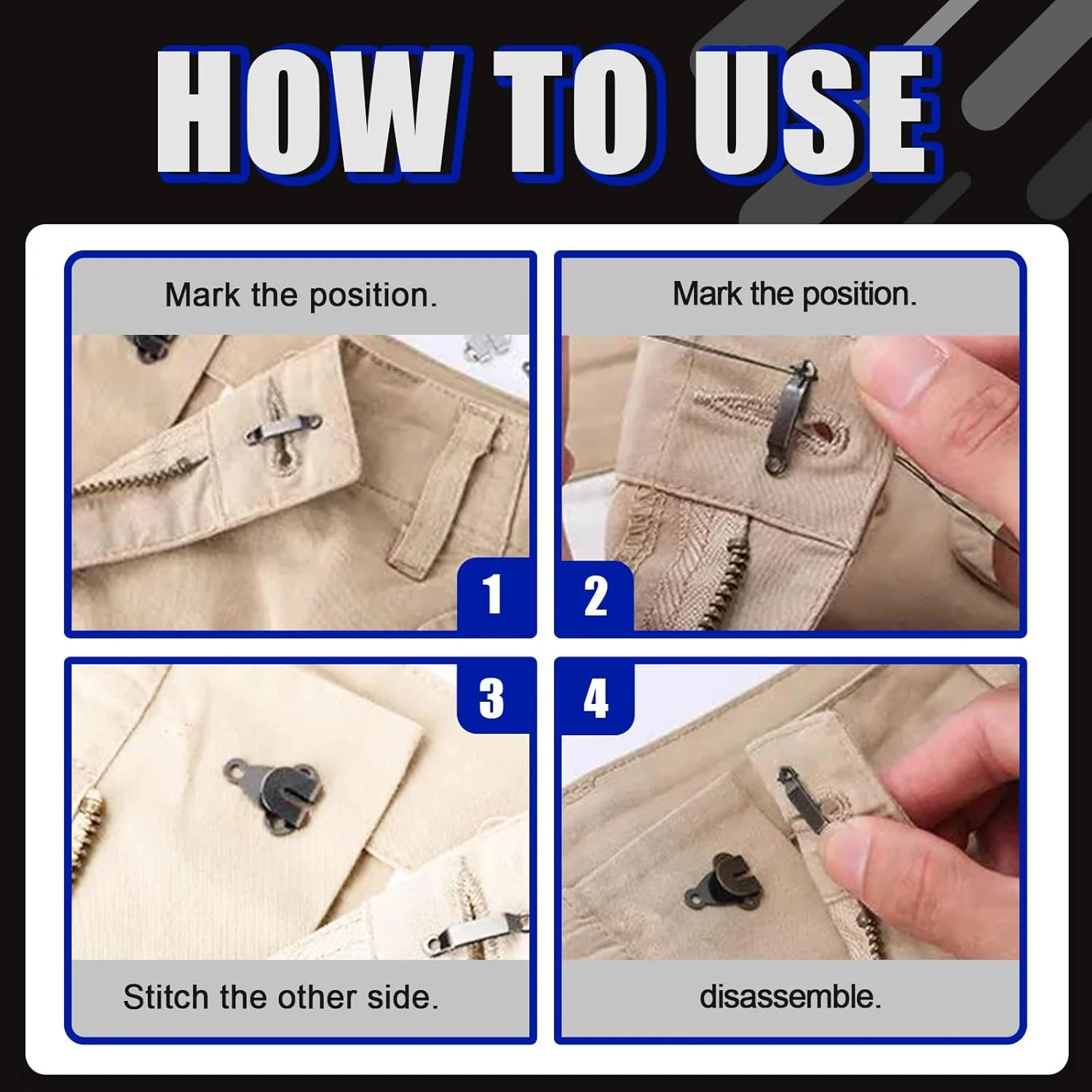 HOW TO USE

Mark the position.

1

Mark the position.

2

3

Stitch the other side.

4

disassemble.