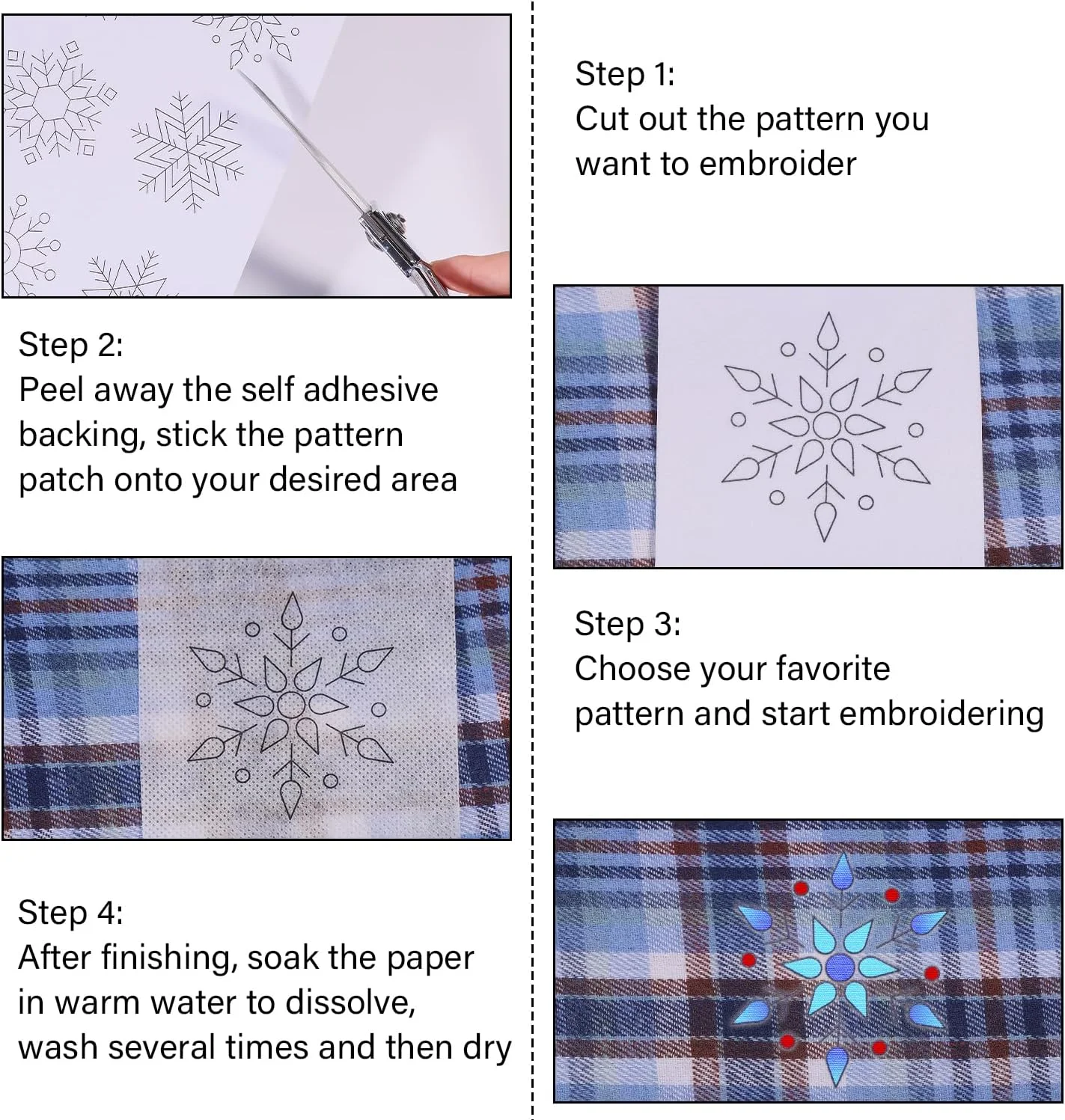 Step 1:
Cut out the pattern you want to embroider

Step 2:
Peel away the self adhesive backing, stick the pattern patch onto your desired area

Step 3:
Choose your favorite pattern and start embroidering

Step 4:
After finishing, soak the paper in warm water to dissolve, wash several times and then dry