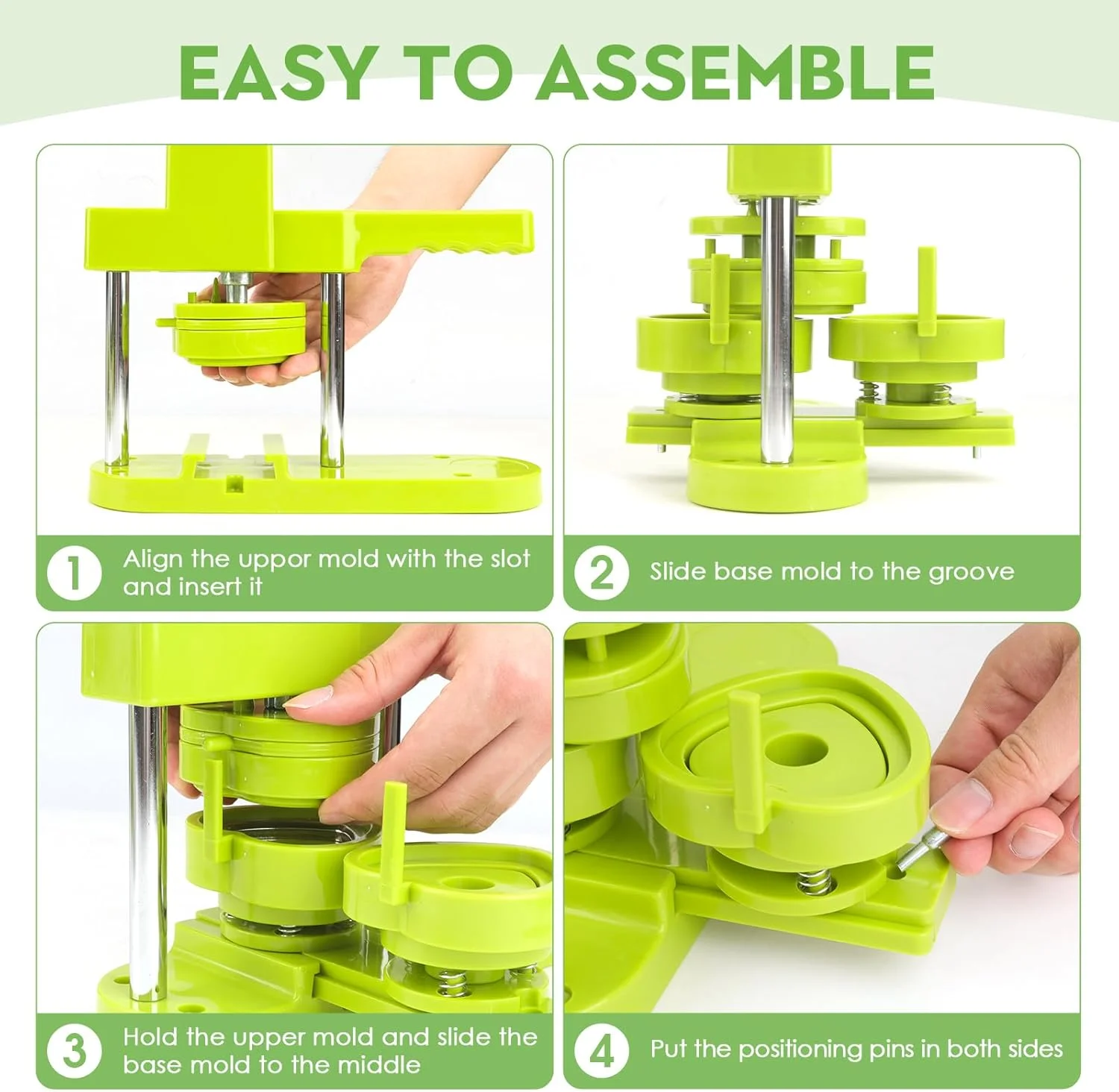 EASY TO ASSEMBLE

1 Align the uppor mold with the slot and insert it

2 Slide base mold to the groove

3 Hold the upper mold and slide the base mold to the middle

4 Put the positioning pins in both sides