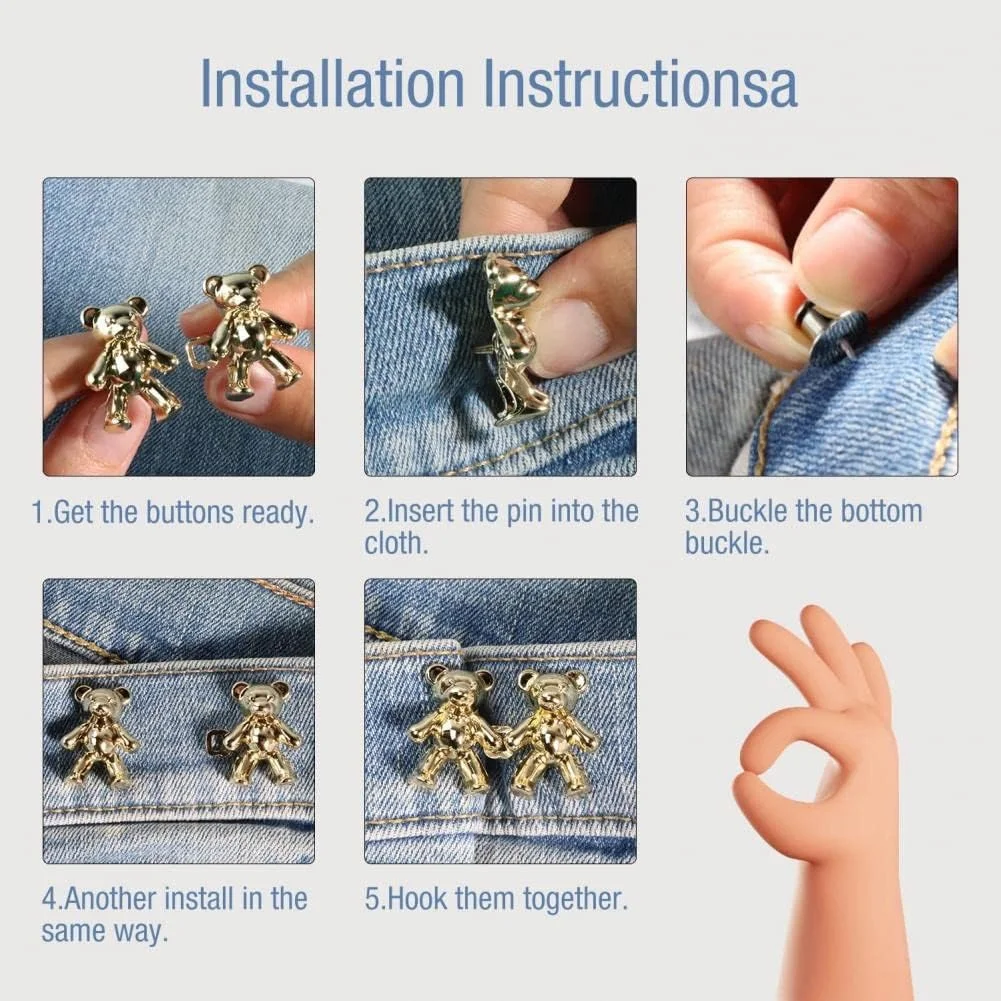 Installation Instructionsa

1.Get the buttons ready.

2.Insert the pin into the cloth.

3.Buckle the bottom buckle.

4.Another install in the same way.

5.Hook them together.