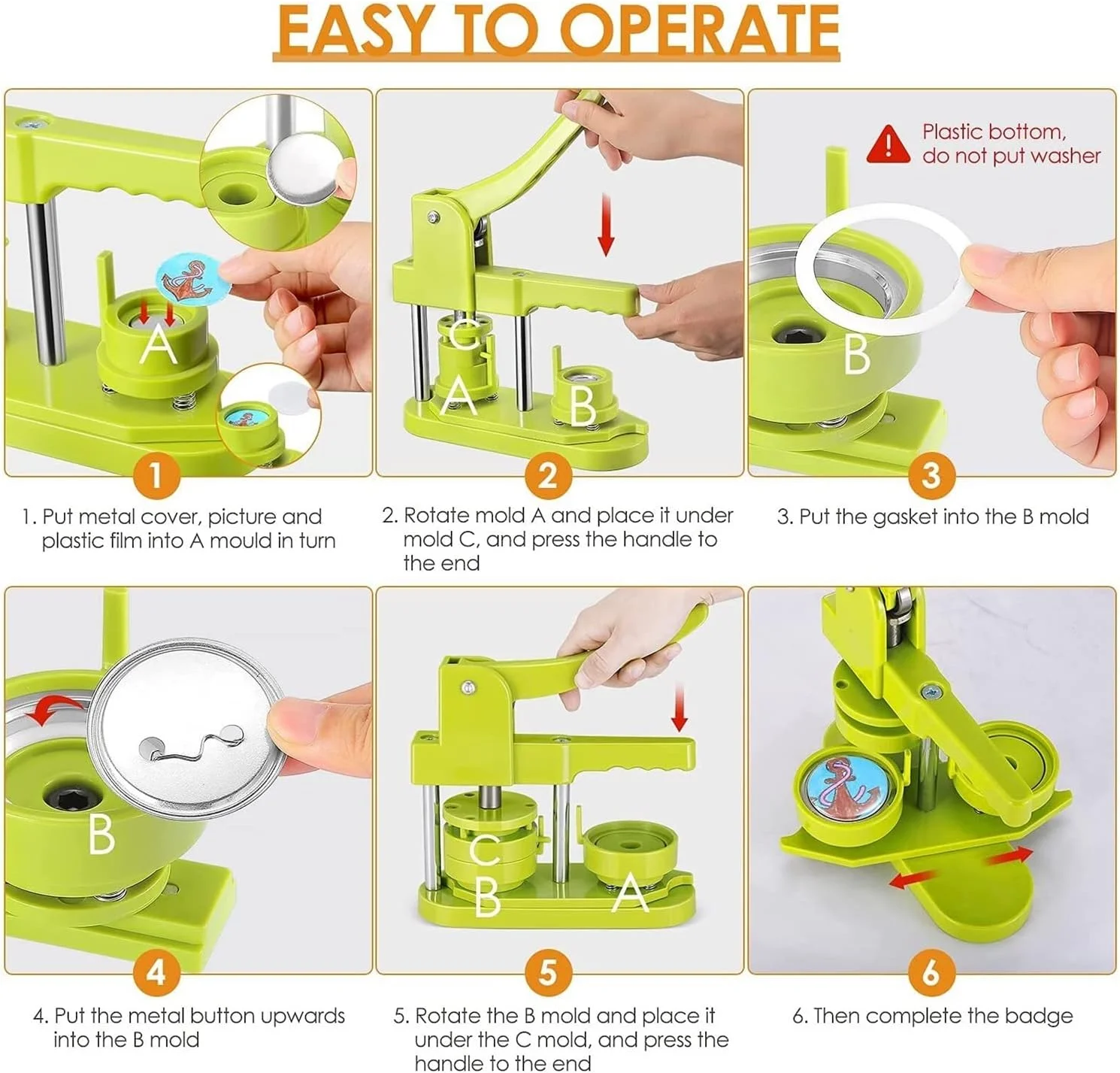 EASY TO OPERATE

A

1

1. Put metal cover, picture and plastic film into A mould in turn

C
A
B

2

2. Rotate mold A and place it under mold C, and press the handle to the end

Plastic bottom, do not put washer

B

3

3. Put the gasket into the B mold

B

4

4. Put the metal button upwards into the B mold

C
B
A

5

5. Rotate the B mold and place it under the C mold, and press the handle to the end

6

6. Then complete the badge