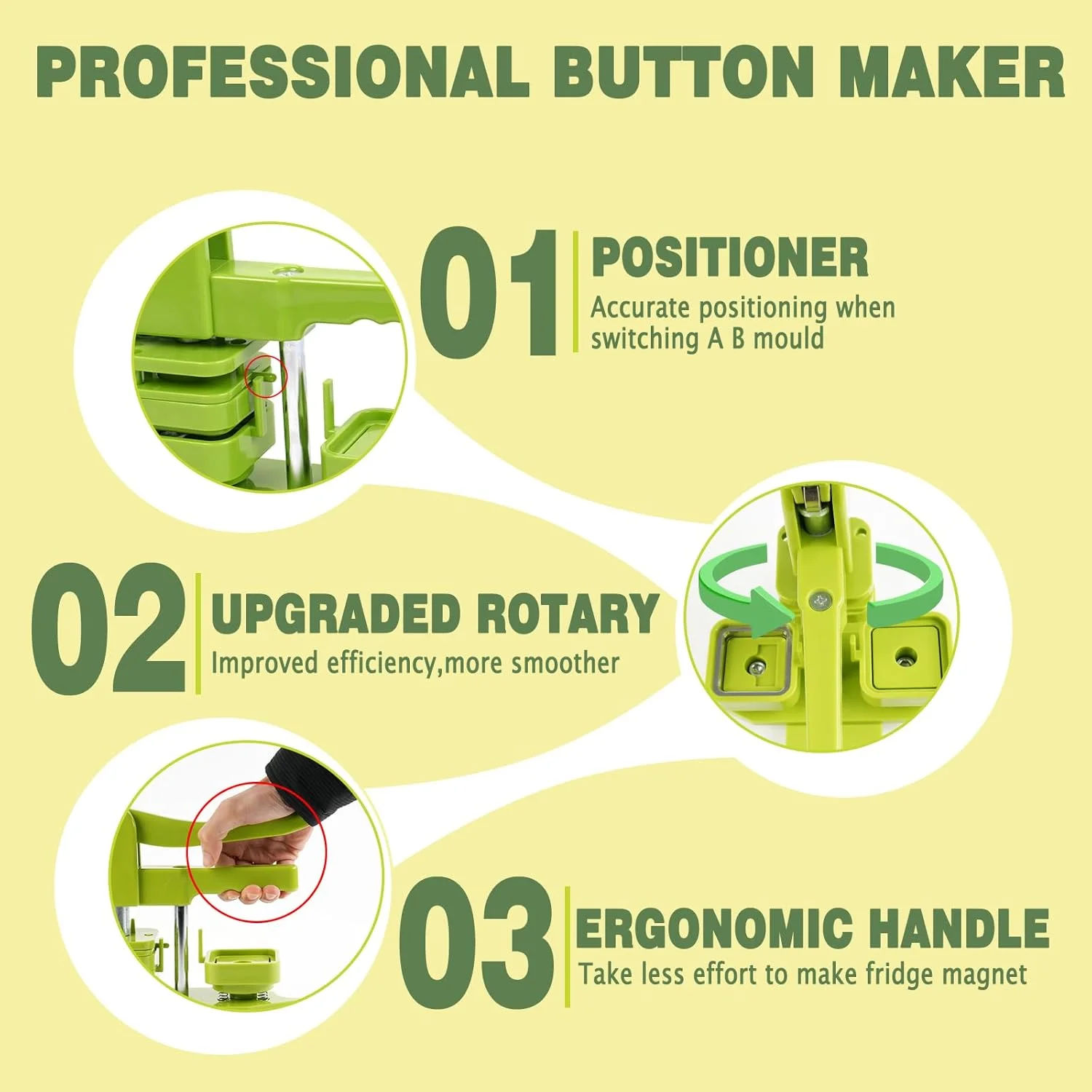 PROFESSIONAL BUTTON MAKER

01 POSITIONER
Accurate positioning when switching A B mould

02 UPGRADED ROTARY
Improved efficiency,more smoother

03 ERGONOMIC HANDLE
Take less effort to make fridge magnet