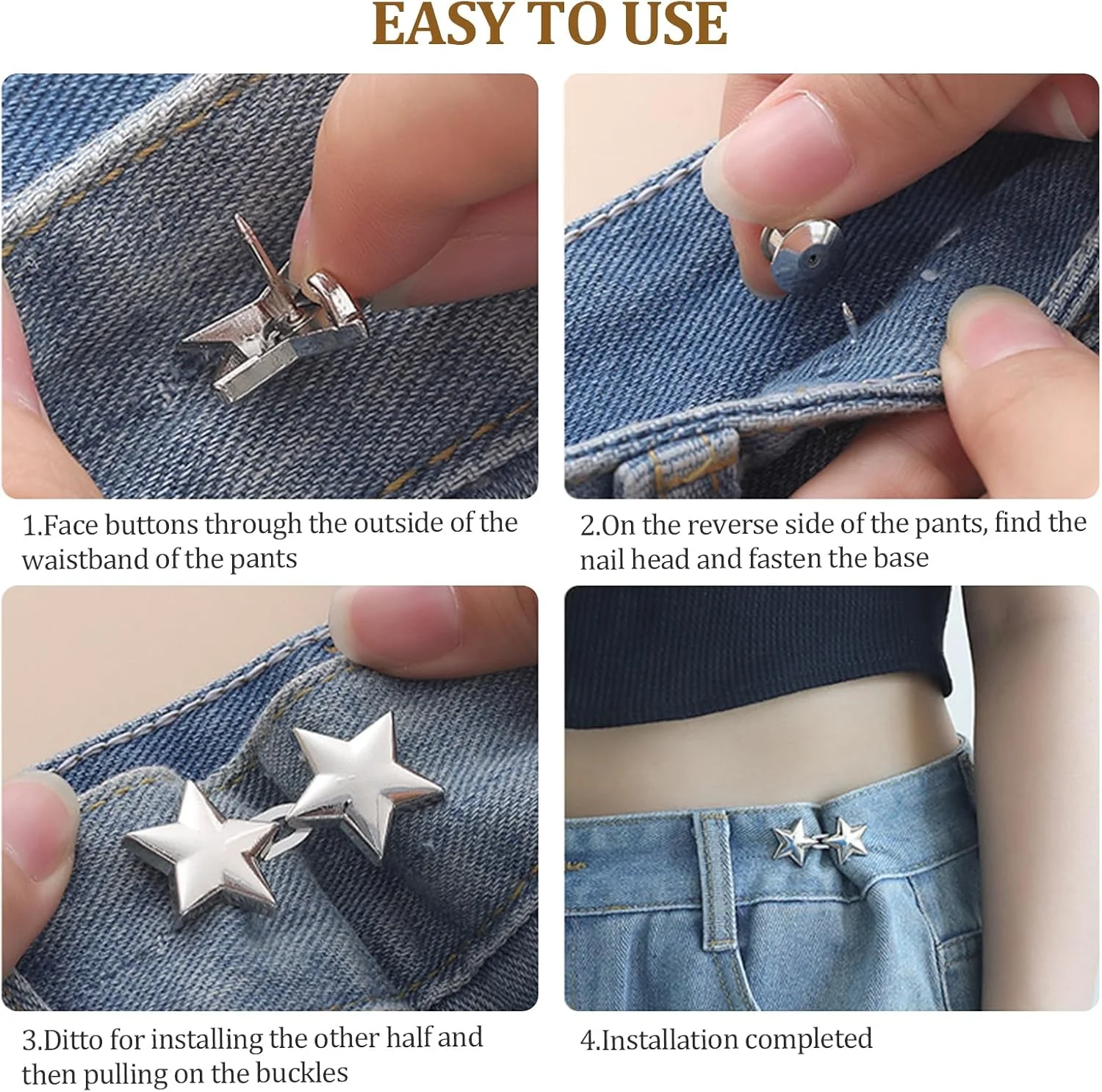 EASY TO USE

1.Face buttons through the outside of the waistband of the pants

2.On the reverse side of the pants, find the nail head and fasten the base

3.Ditto for installing the other half and then pulling on the buckles

4.Installation completed