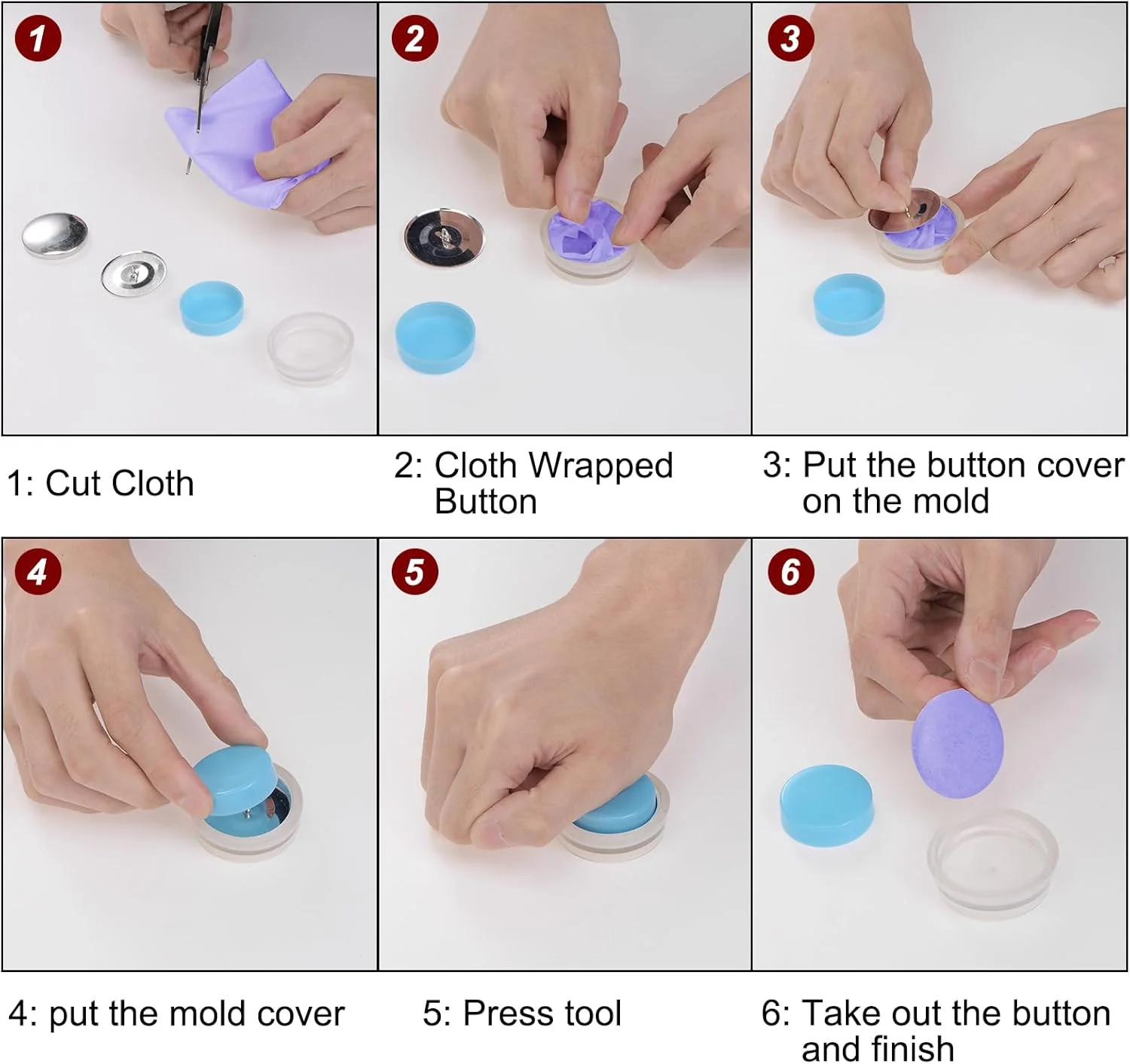 1

2

3

1: Cut Cloth

2: Cloth Wrapped Button

3: Put the button cover on the mold

4

5

6

4: put the mold cover

5: Press tool

6: Take out the button and finish