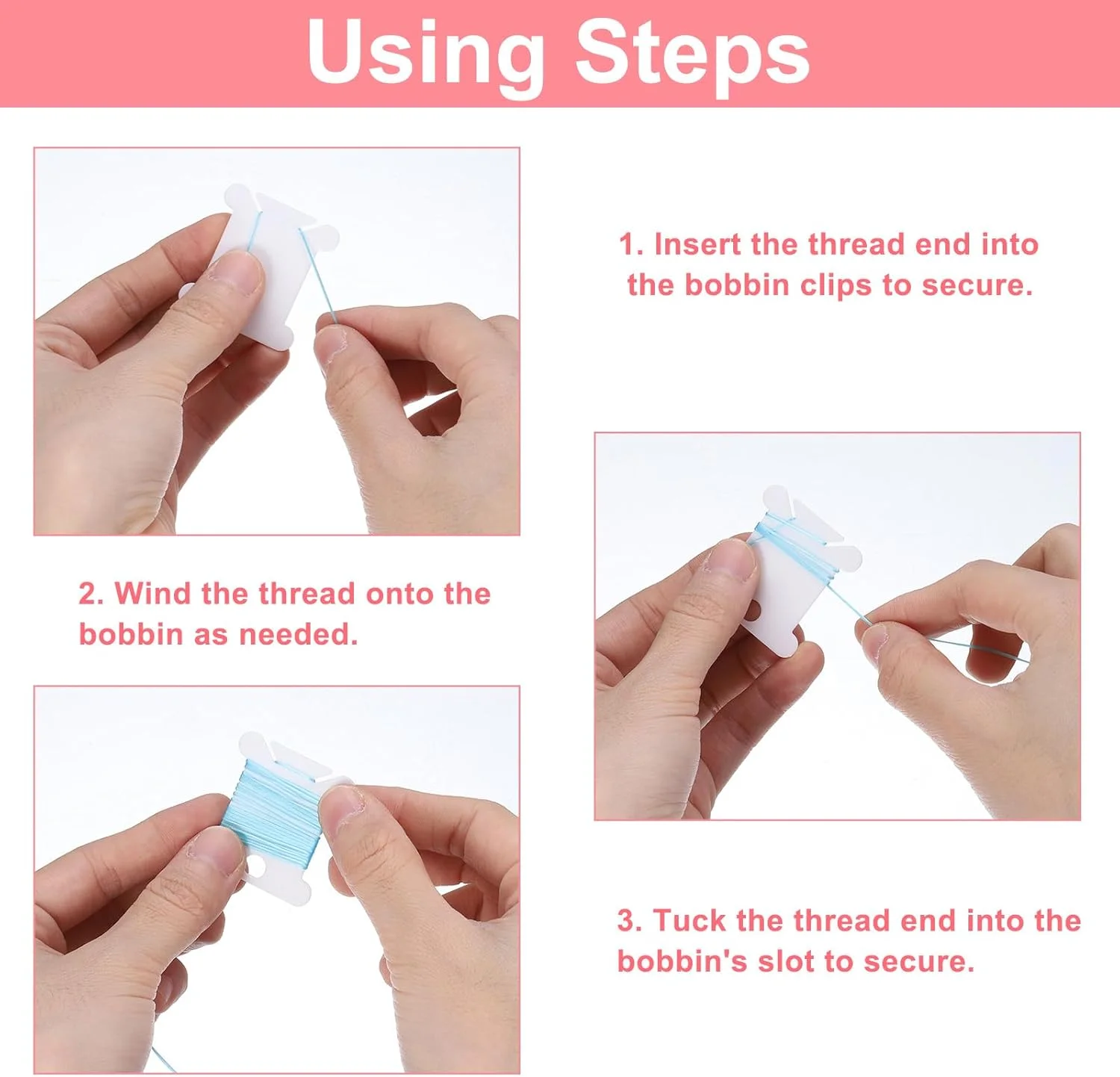 Using Steps

1. Insert the thread end into the bobbin clips to secure.

2. Wind the thread onto the bobbin as needed.

3. Tuck the thread end into the bobbin's slot to secure.